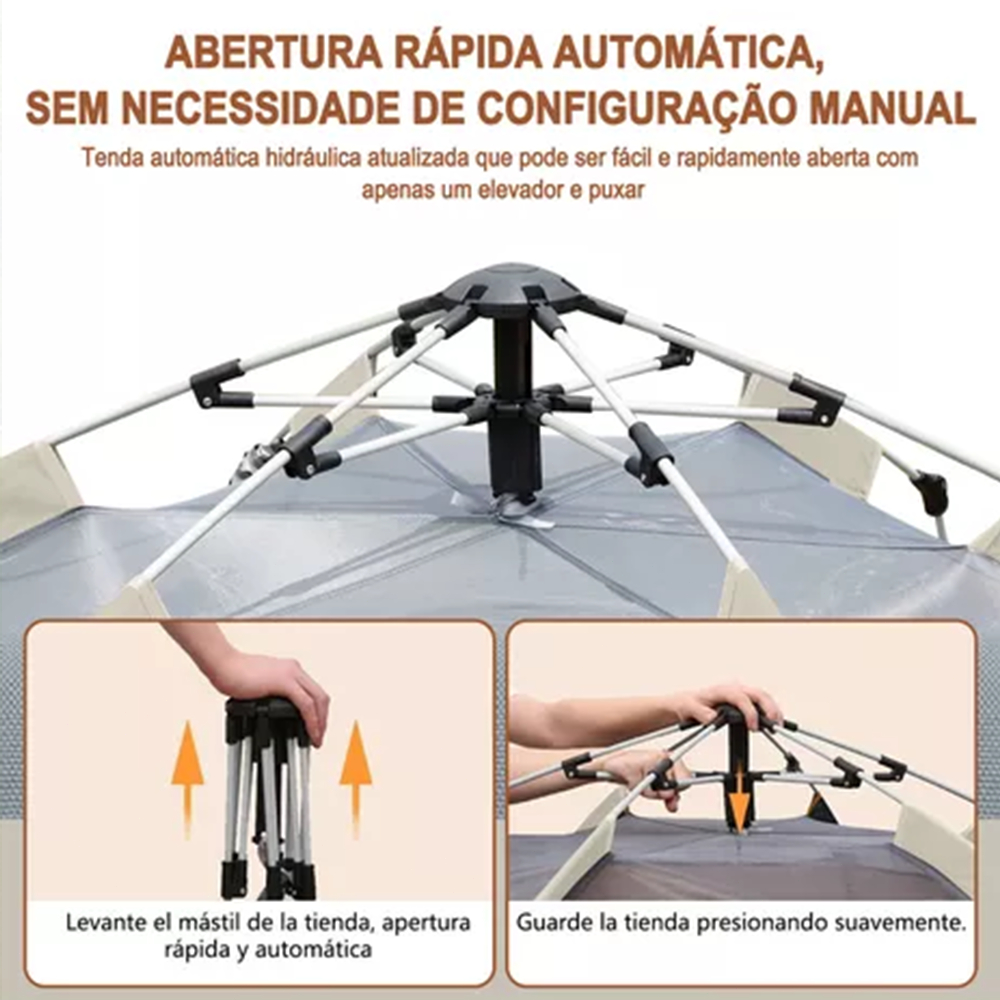 ABERTURA RÁPIDA AUTOMÁTICA, SEM NECESSIDADE DE CONFIGURAÇÃO MANUAL

Tenda automática hidráulica atualizada que pode ser fácil e rapidamente aberta com apenas um elevador e puxar

Levante el mástil de la tienda, apertura rápida y automática

Guarde la tienda presionando suavemente.