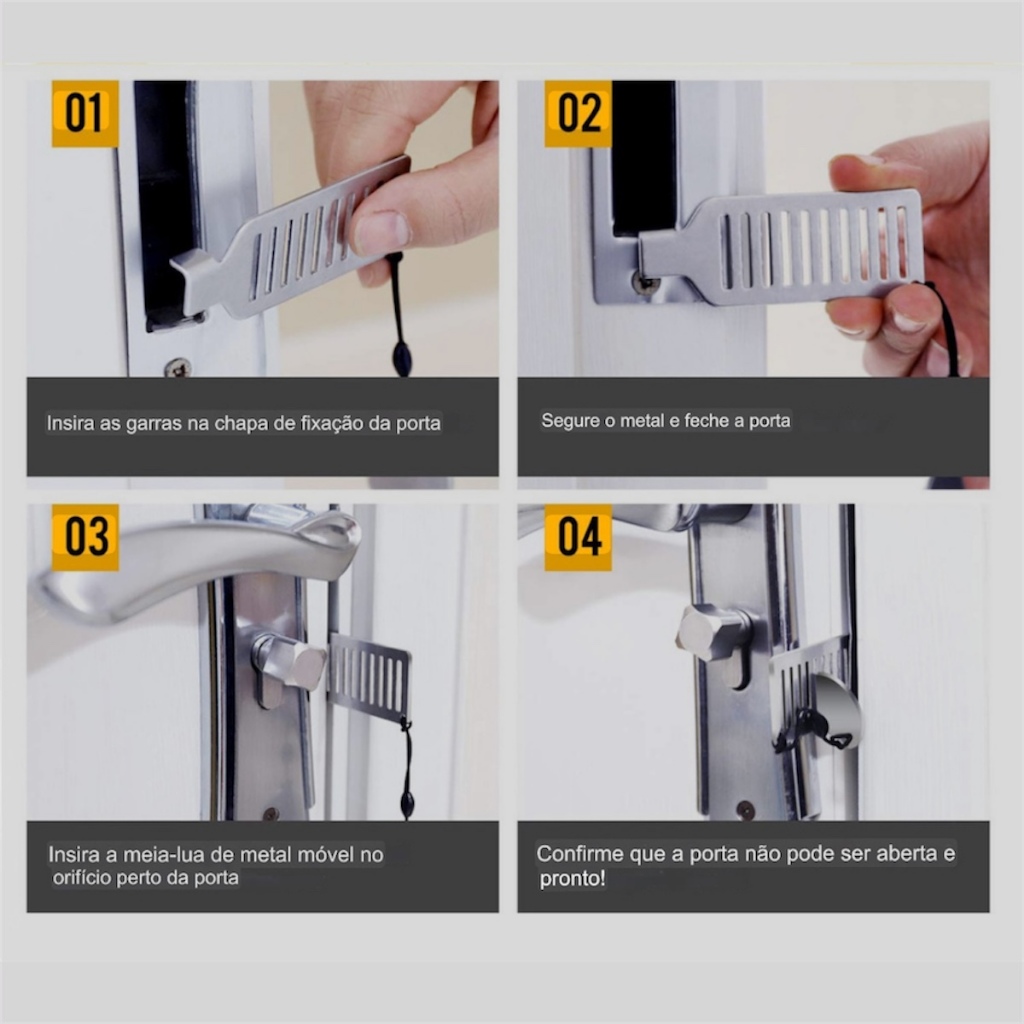 01

Insira as garras na chapa de fixação da porta

02

Segure o metal e feche a porta

03

Insira a meia-lua de metal móvel no orifício perto da porta

04

Confirme que a porta não pode ser aberta e pronto!