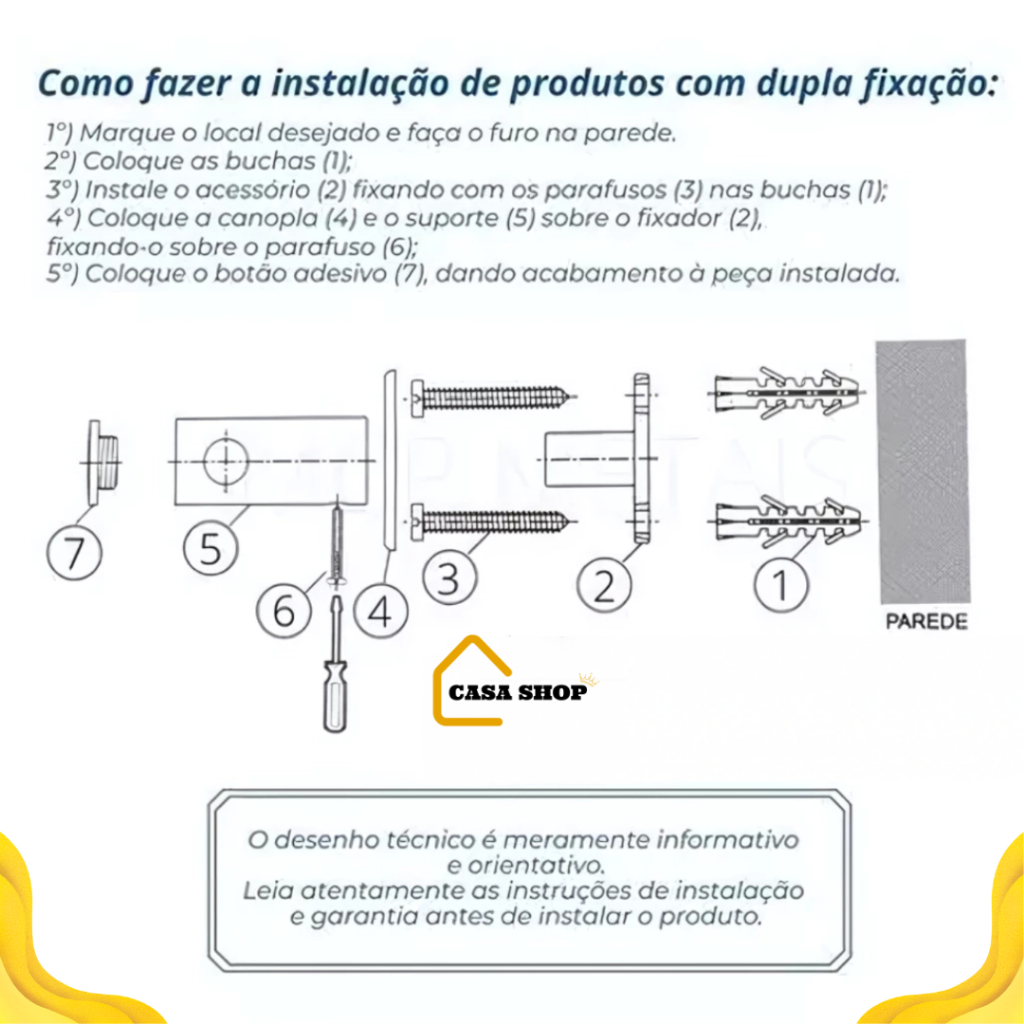 Como fazer a instalação de produtos com dupla fixação:

1°) Marque o local desejado e faça o furo na parede.
2°) Coloque as buchas (1);
3°) Instale o acessório (2) fixando com os parafusos (3) nas buchas (1);
4°) Coloque a canopla (4) e o suporte (5) sobre o fixador (2), fixando-o sobre o parafuso (6);
5°) Coloque o botão adesivo (7), dando acabamento à peça instalada.

7 5 6 4 3 2 1

PAREDE

CASA SHOP

O desenho técnico é meramente informativo e orientativo.
Leia atentamente as instruções de instalação e garantia antes de instalar o produto.