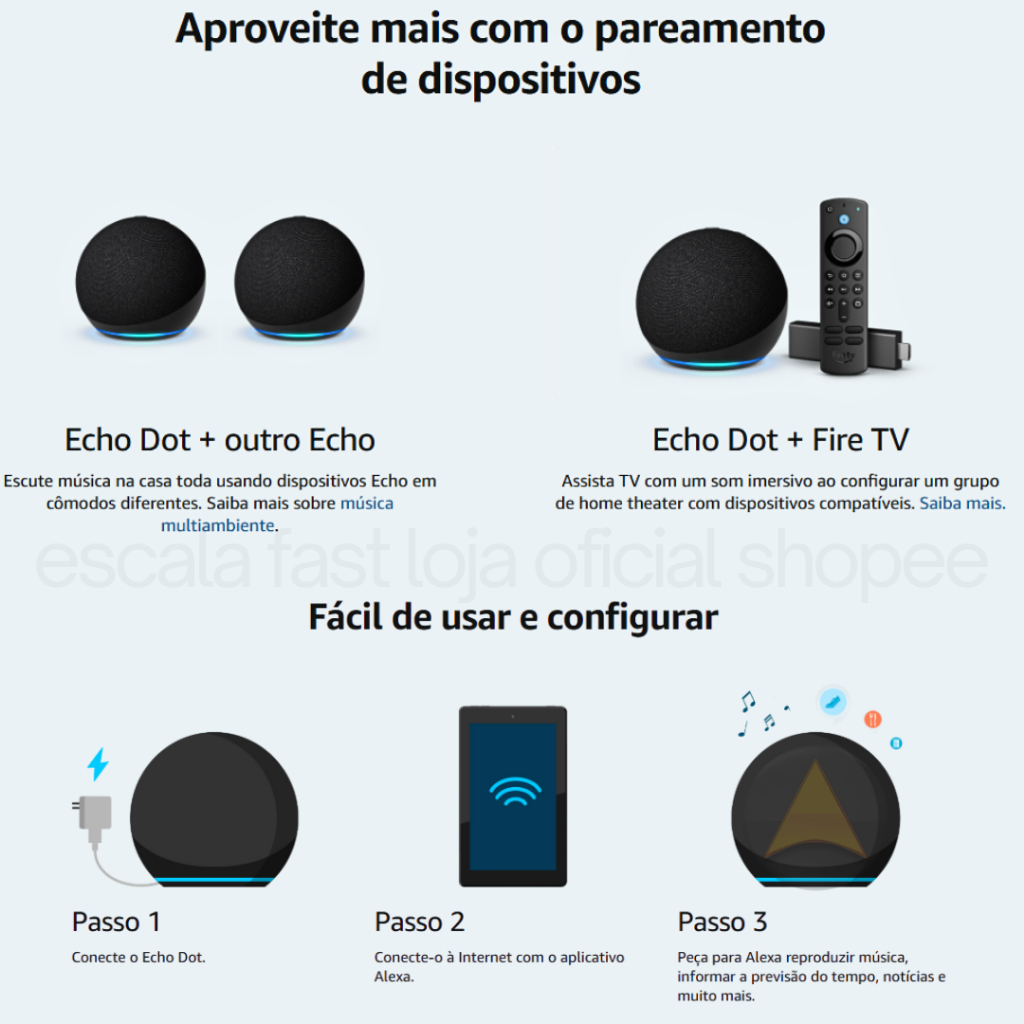 Aproveite mais com o pareamento de dispositivos

Echo Dot + outro Echo

Escute música na casa toda usando dispositivos Echo em cômodos diferentes. Saiba mais sobre música multiambiente.

Echo Dot + Fire TV

Assista TV com um som imersivo ao configurar um grupo de home theater com dispositivos compatíveis. Saiba mais.

escala fast loja oficial shopee

Fácil de usar e configurar

Passo 1

Conecte o Echo Dot.

Passo 2

Conecte-o à Internet com o aplicativo Alexa.

Passo 3

Peça para Alexa reproduzir música, informar a previsão do tempo, notícias e muito mais.