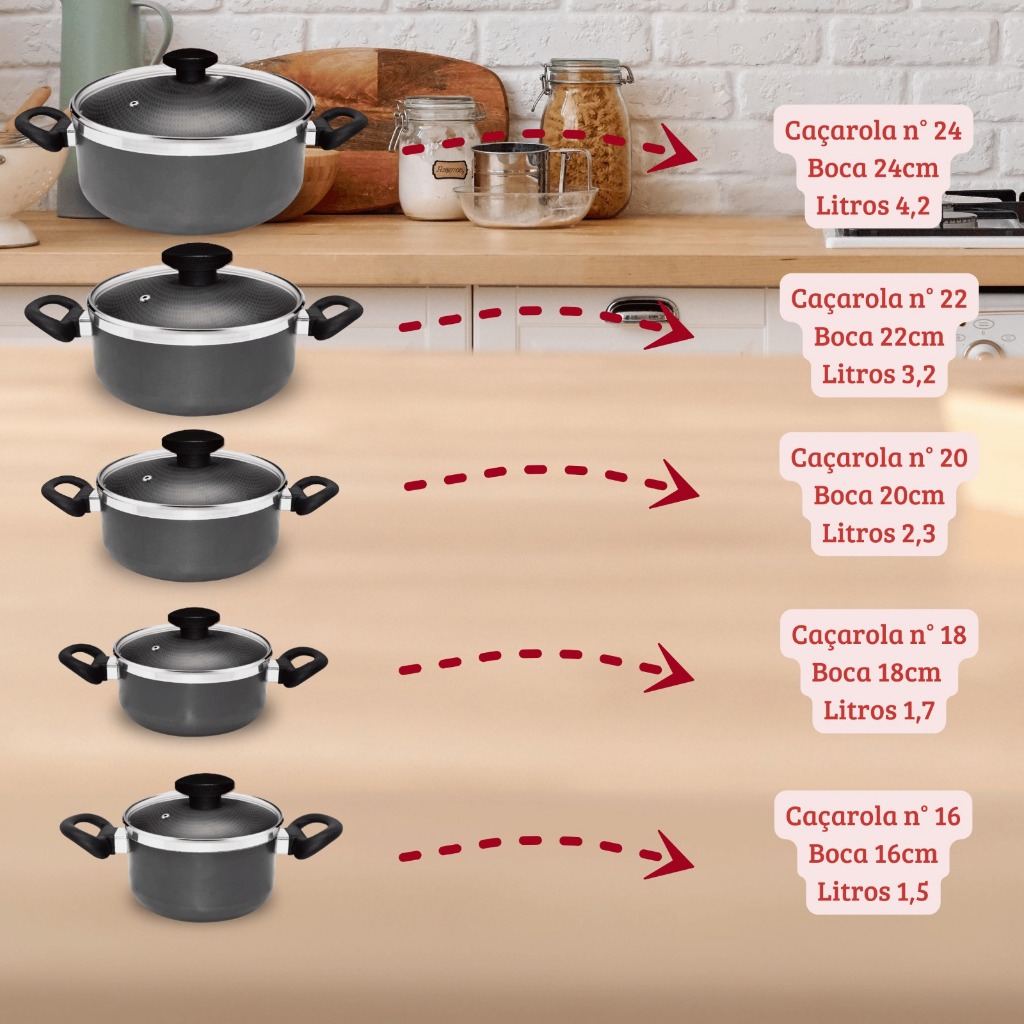 Caçarola n° 24
Boca 24cm
Litros 4,2

Caçarola n° 22
Boca 22cm
Litros 3,2

Caçarola n° 20
Boca 20cm
Litros 2,3

Caçarola n° 18
Boca 18cm
Litros 1,7

Caçarola n° 16
Boca 16cm
Litros 1,5