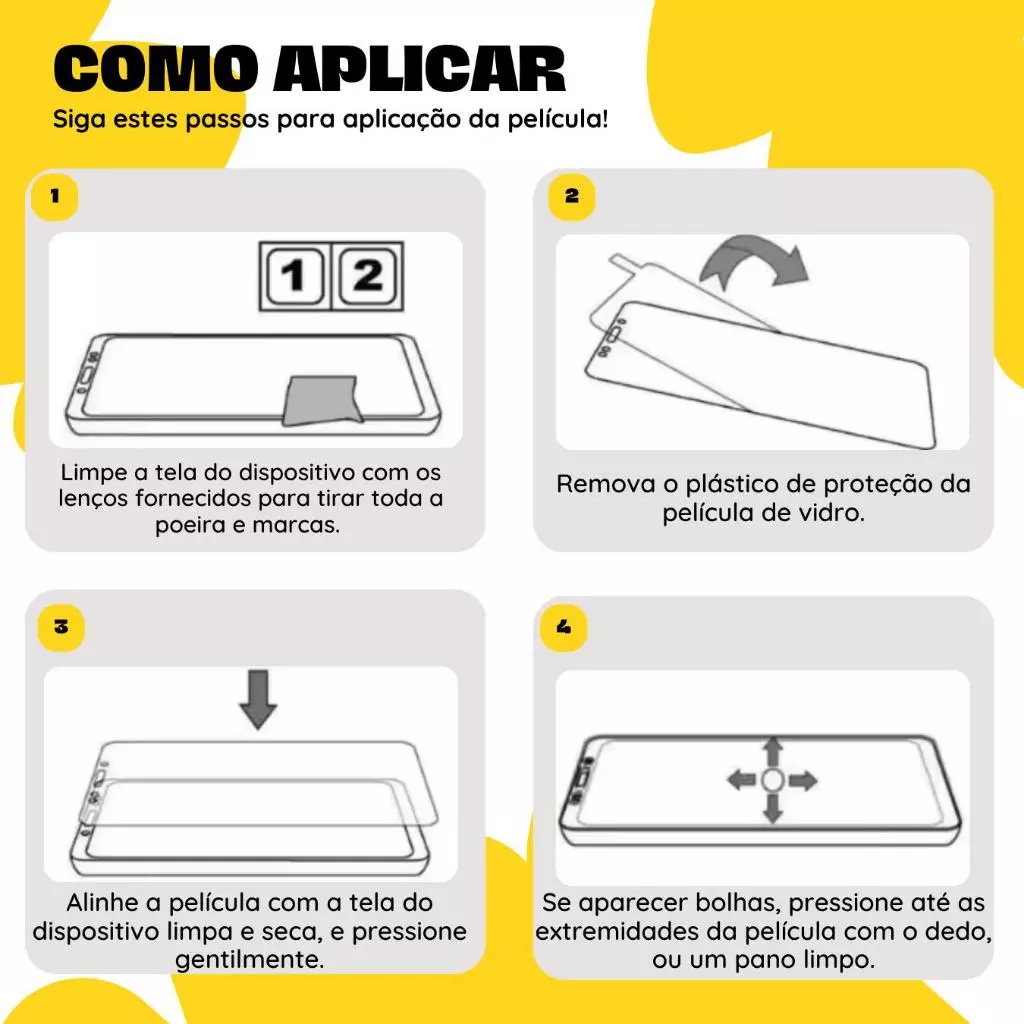 COMO APLICAR
Siga estes passos para aplicação da película!

1

1 2

Limpe a tela do dispositivo com os lenços fornecidos para tirar toda a poeira e marcas.

2

Remova o plástico de proteção da película de vidro.

3

Alinhe a película com a tela do dispositivo limpa e seca, e pressione gentilmente.

4

Se aparecer bolhas, pressione até as extremidades da película com o dedo, ou um pano limpo.