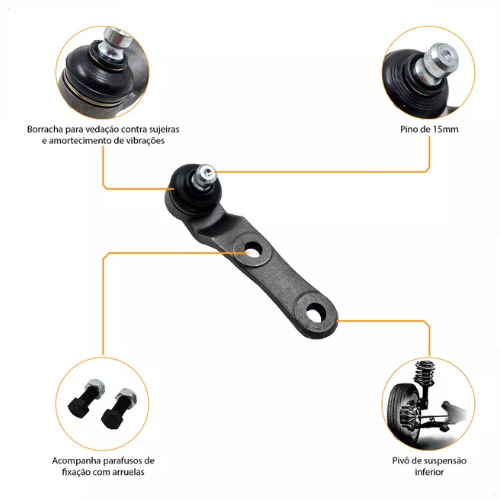 Borracha para vedação contra sujeiras e amortecimento de vibrações

Pino de 15mm

Acompanha parafusos de fixação com arruelas

Pivô de suspensão inferior