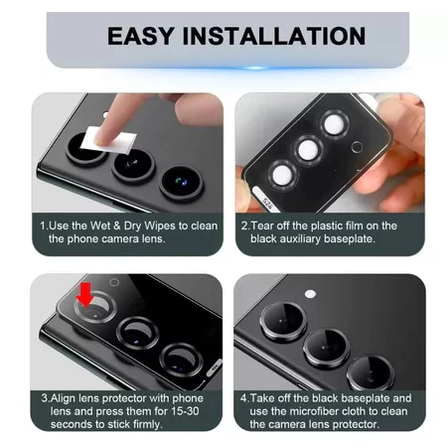 EASY INSTALLATION

S24

1.Use the Wet & Dry Wipes to clean the phone camera lens.

2.Tear off the plastic film on the black auxiliary baseplate.

3.Align lens protector with phone lens and press them for 15-30 seconds to stick firmly.

4.Take off the black baseplate and use the microfiber cloth to clean the camera lens protector.