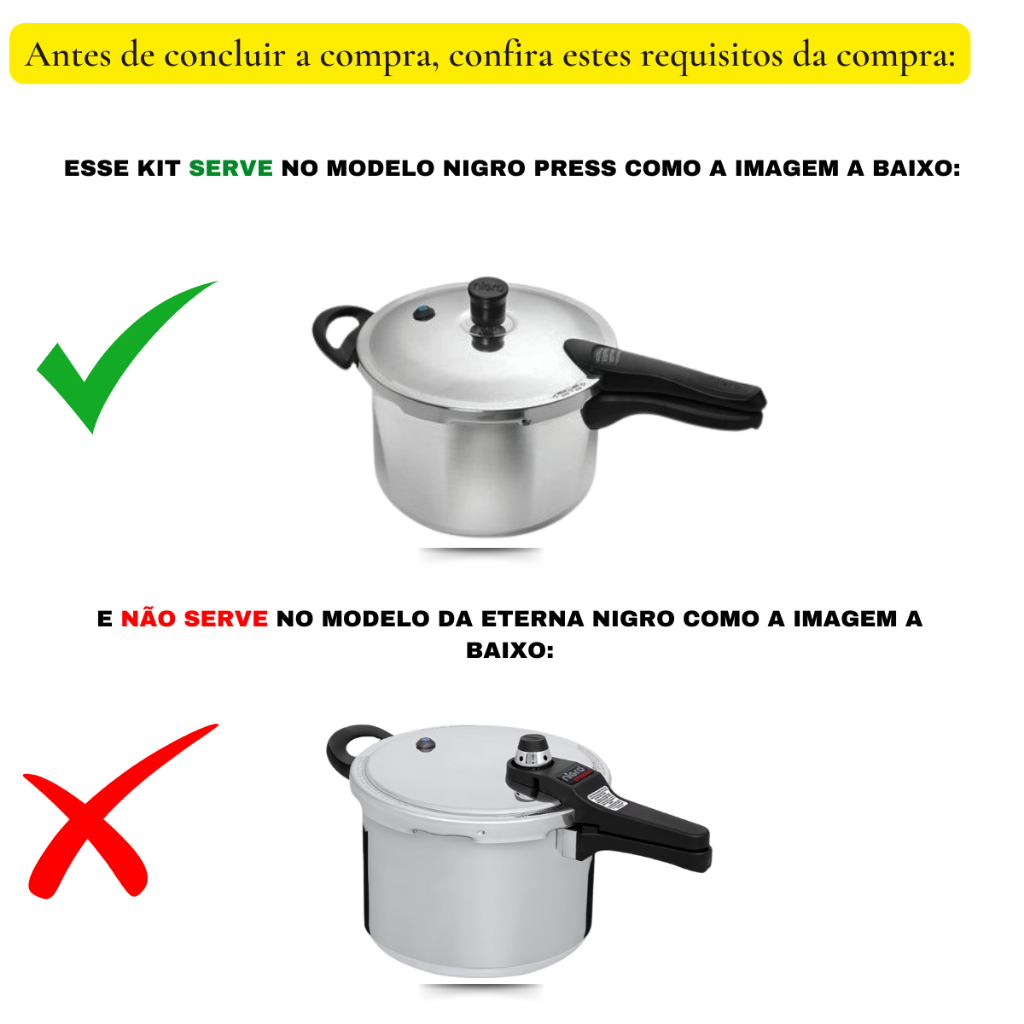 Antes de concluir a compra, confira estes requisitos da compra:

ESSE KIT SERVE NO MODELO NIGRO PRESS COMO A IMAGEM A BAIXO:

nigro

E NÃO SERVE NO MODELO DA ETERNA NIGRO COMO A IMAGEM A BAIXO:

nigro