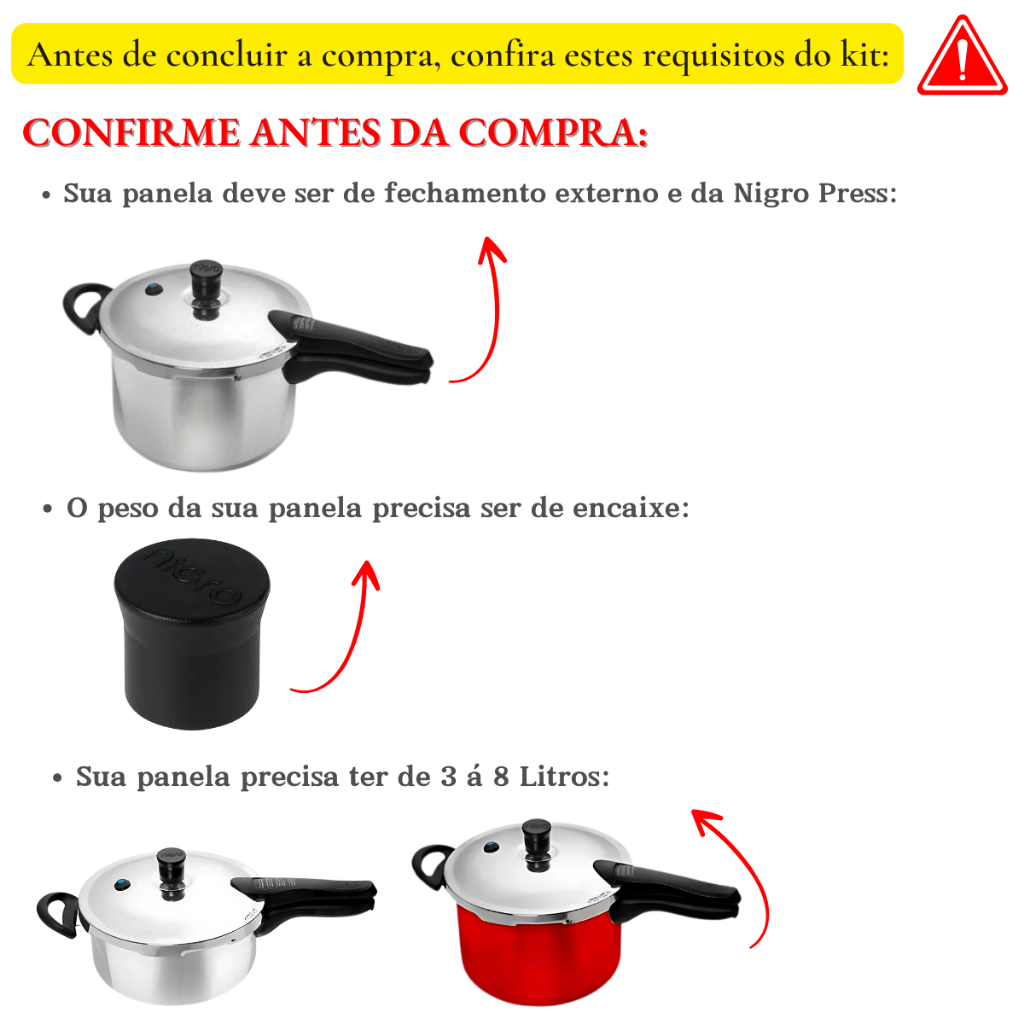 Antes de concluir a compra, confira estes requisitos do kit:

CONFIRME ANTES DA COMPRA:

• Sua panela deve ser de fechamento externo e da Nigro Press:

• O peso da sua panela precisa ser de encaixe:

nigro

• Sua panela precisa ter de 3 á 8 Litros: