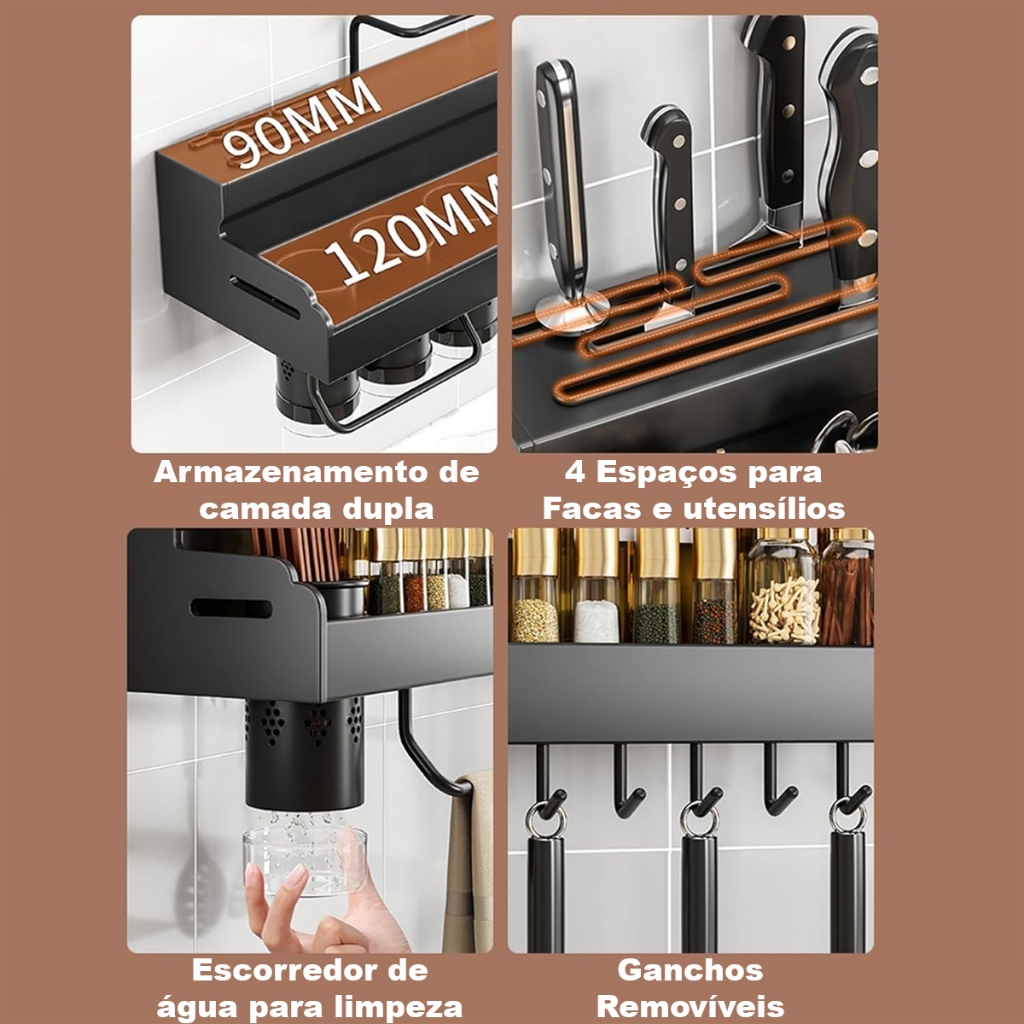 90MM

120MM

Armazenamento de camada dupla

4 Espaços para Facas e utensílios

Escorredor de água para limpeza

Ganchos Removíveis