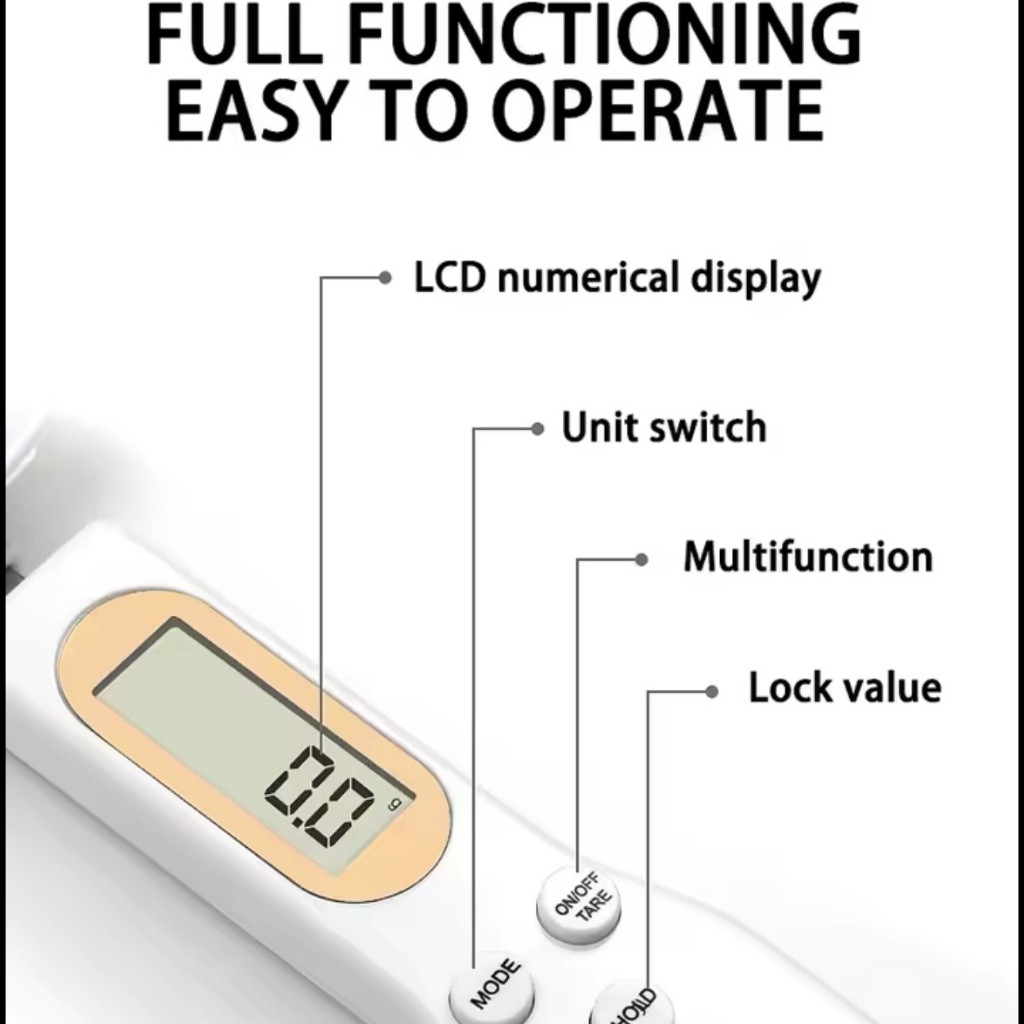 FULL FUNCTIONING
EASY TO OPERATE

LCD numerical display

Unit switch

Multifunction

Lock value

0.0 g

ON/OFF TARE

MODE

HOLD