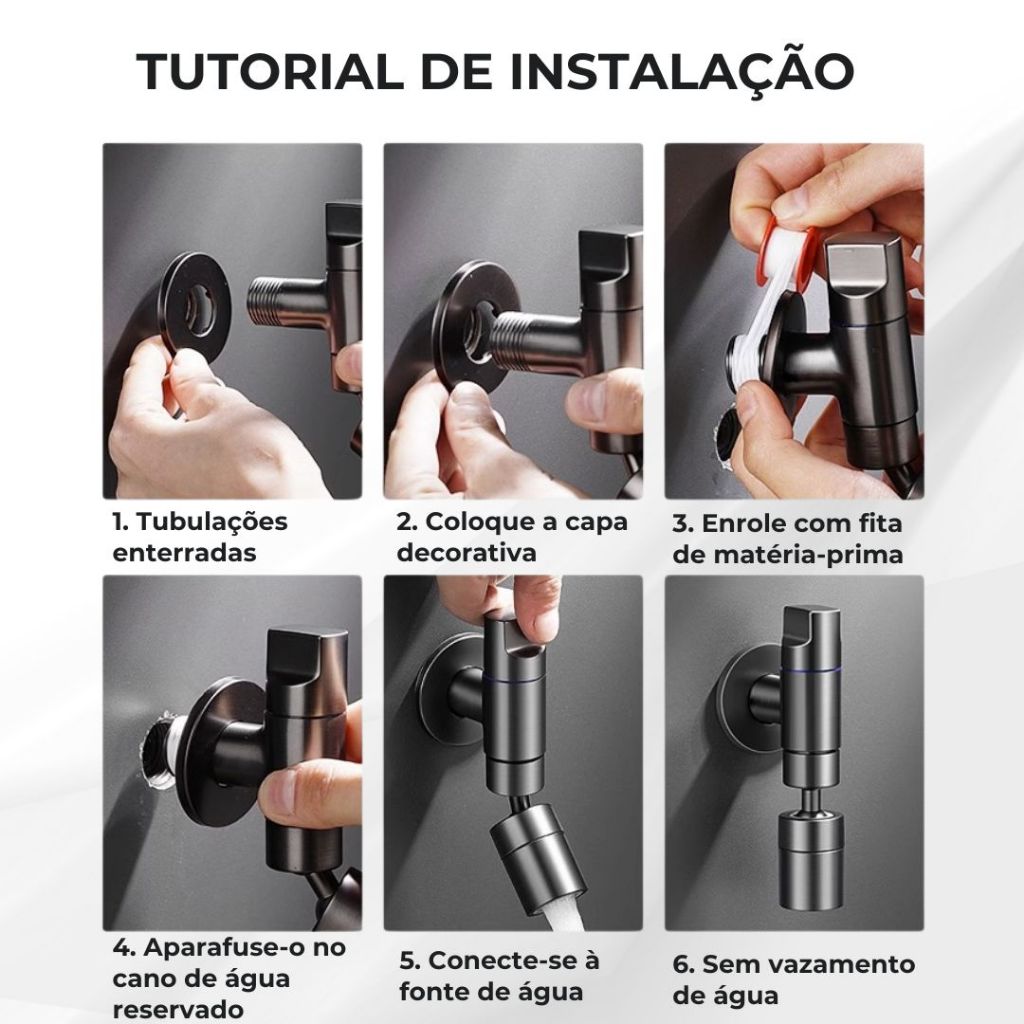 TUTORIAL DE INSTALAÇÃO

1. Tubulações enterradas

2. Coloque a capa decorativa

3. Enrole com fita de matéria-prima

4. Aparafuse-o no cano de água reservado

5. Conecte-se à fonte de água

6. Sem vazamento de água