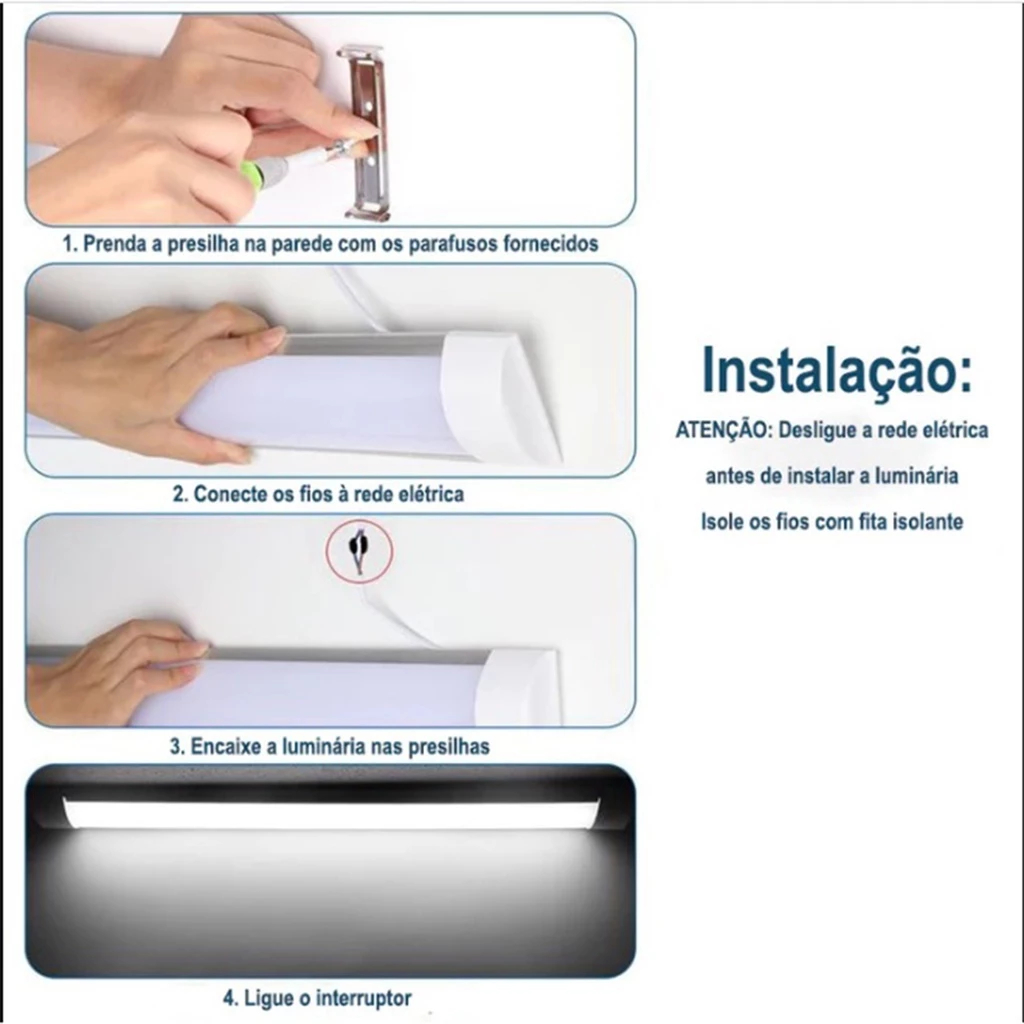 1. Prenda a presilha na parede com os parafusos fornecidos

2. Conecte os fios à rede elétrica

3. Encaixe a luminária nas presilhas

4. Ligue o interruptor

Instalação:

ATENÇÃO: Desligue a rede elétrica antes de instalar a luminária

Isole os fios com fita isolante