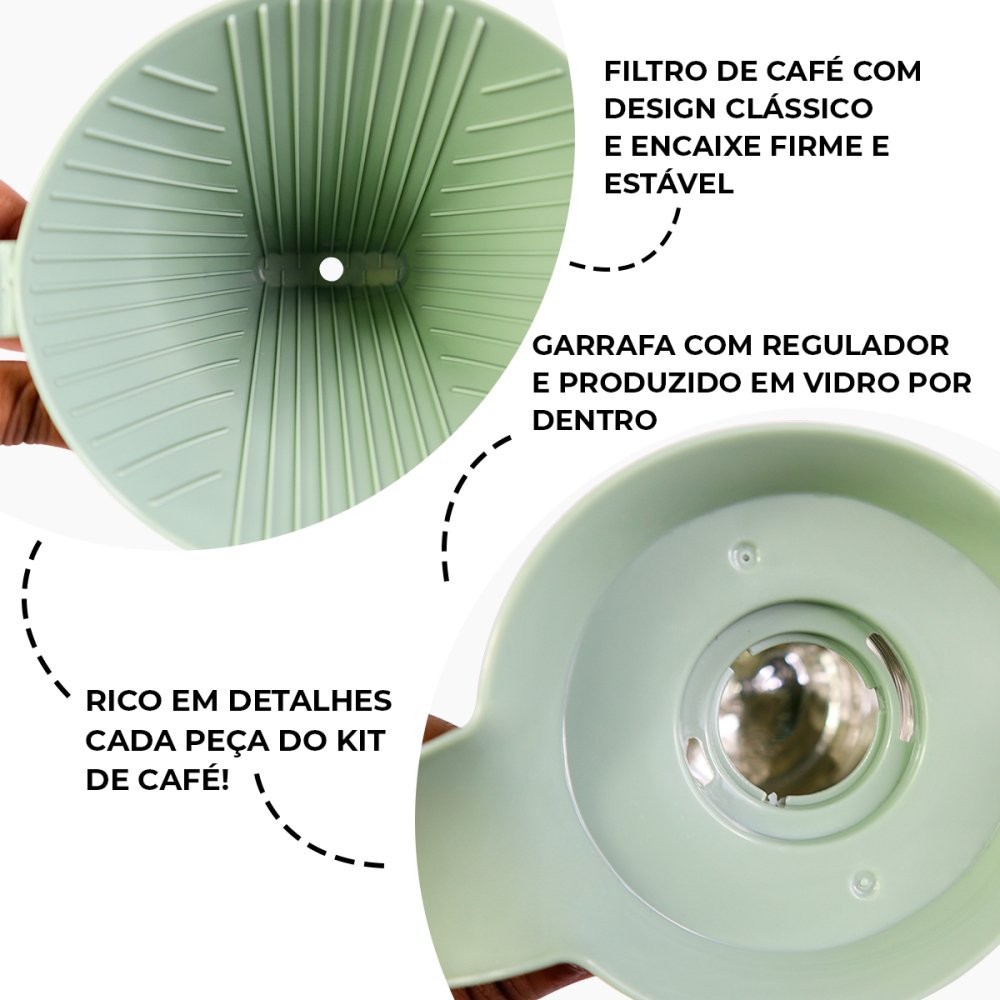 FILTRO DE CAFÉ COM DESIGN CLÁSSICO E ENCAIXE FIRME E ESTÁVEL

GARRAFA COM REGULADOR E PRODUZIDO EM VIDRO POR DENTRO

RICO EM DETALHES CADA PEÇA DO KIT DE CAFÉ!