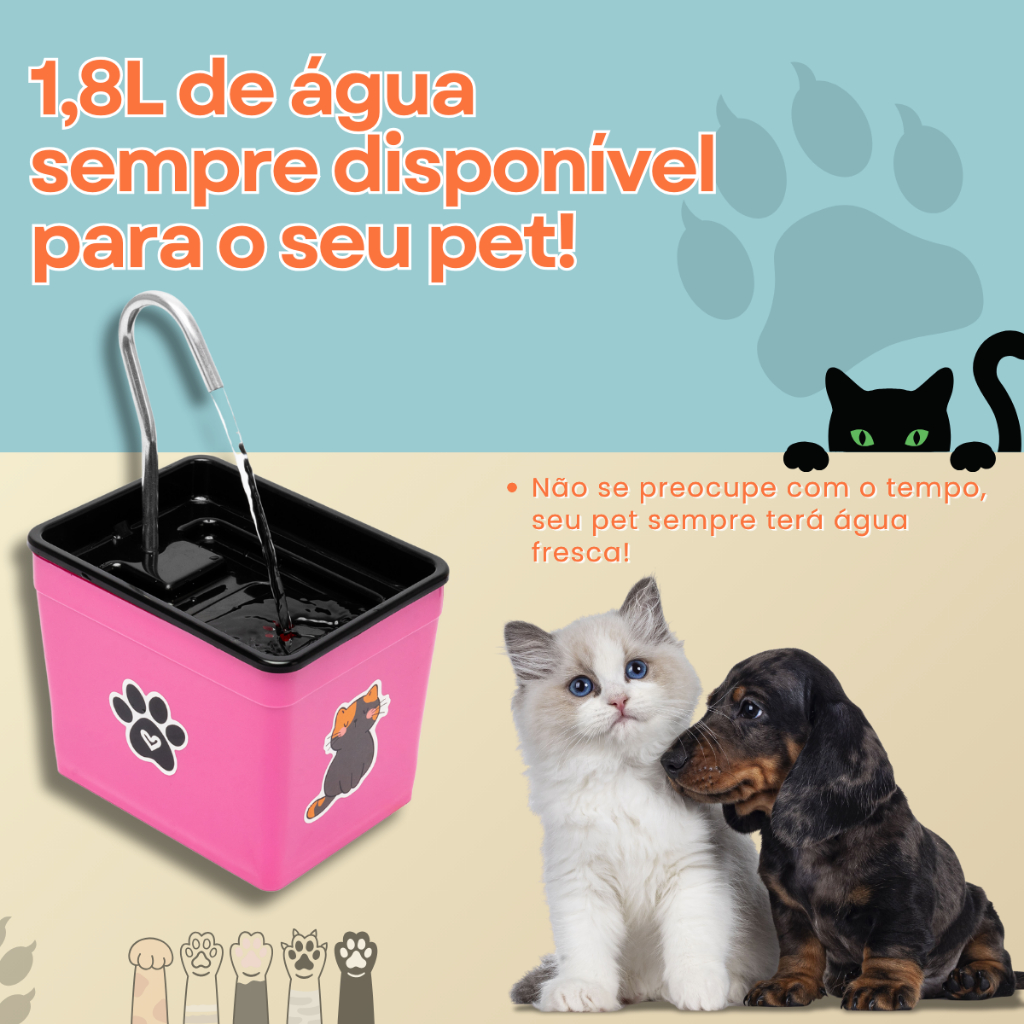 1,8L de água sempre disponível para o seu pet!

• Não se preocupe com o tempo, seu pet sempre terá água fresca!