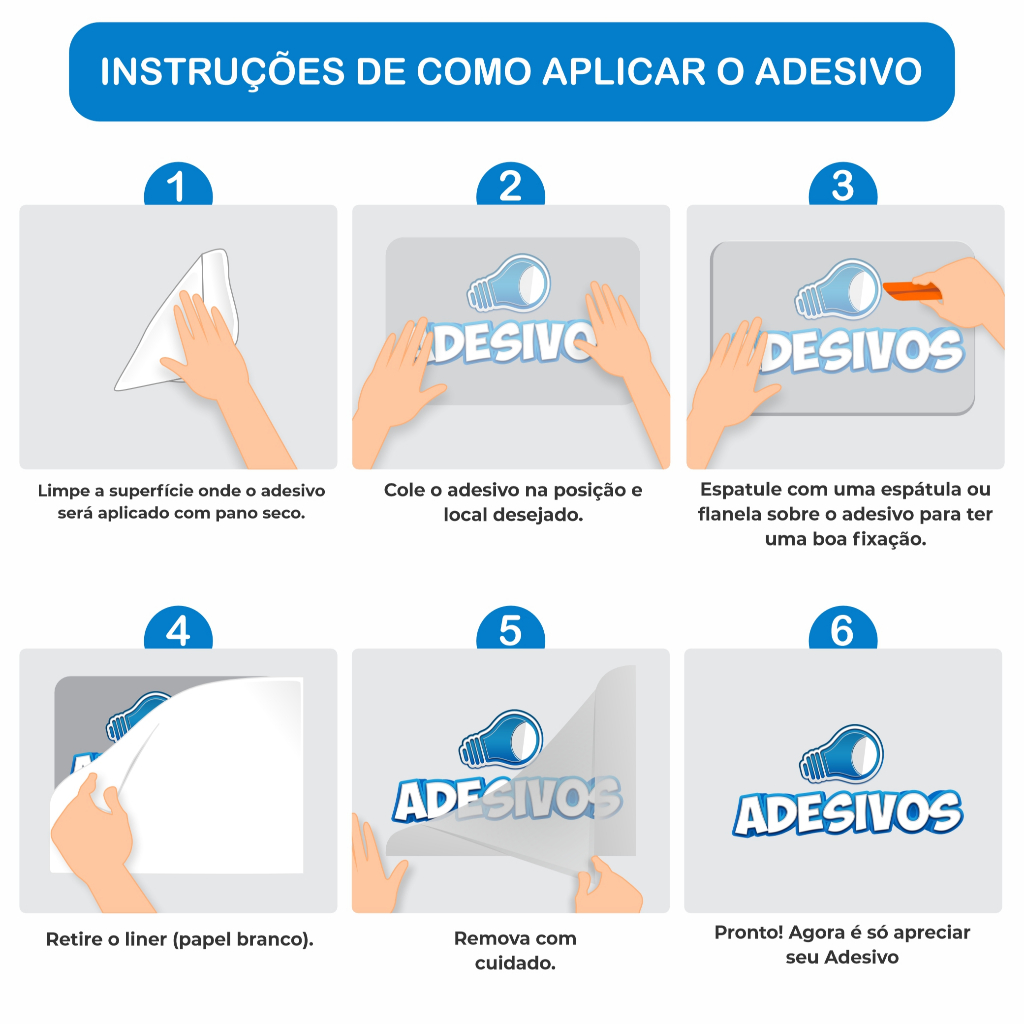 INSTRUÇÕES DE COMO APLICAR O ADESIVO

1

Limpe a superfície onde o adesivo será aplicado com pano seco.

2

ADESIVO

Cole o adesivo na posição e local desejado.

3

ADESIVOS

Espatule com uma espátula ou flanela sobre o adesivo para ter uma boa fixação.

4

Retire o liner (papel branco).

5

ADESIVOS

Remova com cuidado.

6

ADESIVOS

Pronto! Agora é só apreciar seu Adesivo