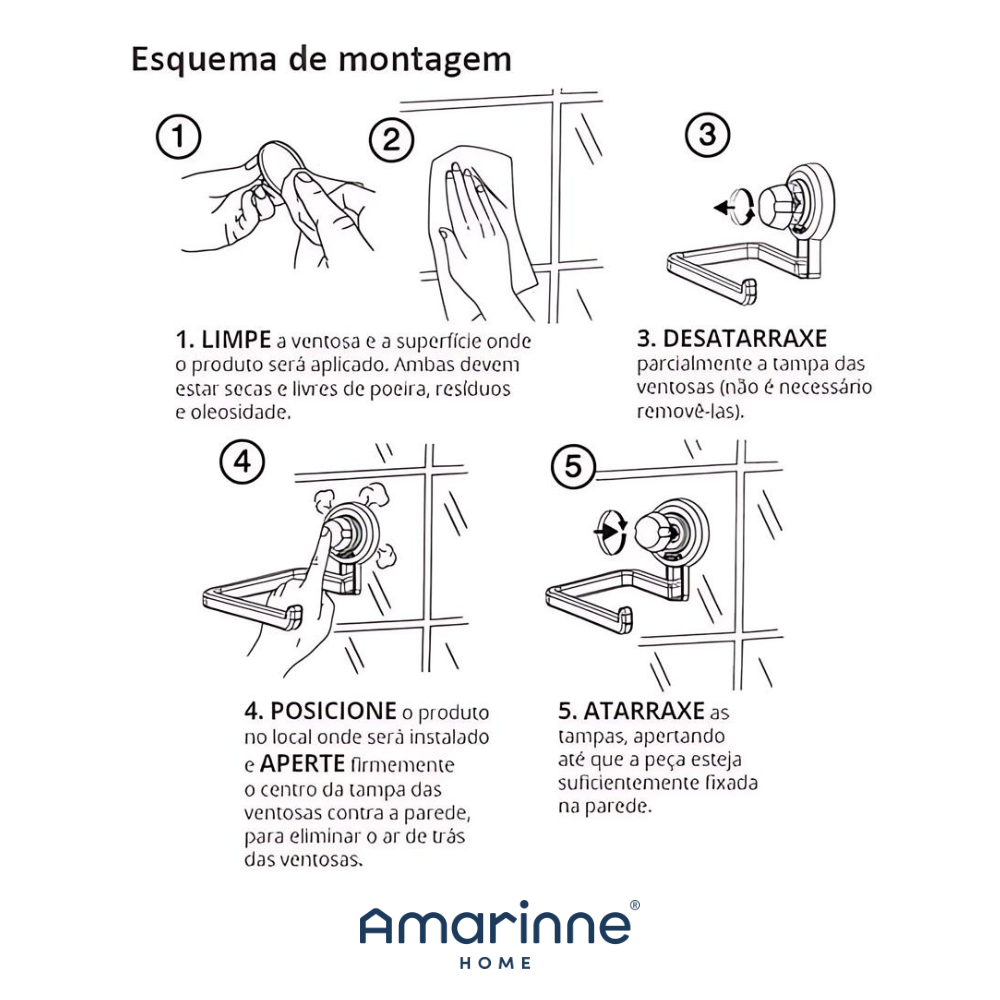 Esquema de montagem

1

2

3

1. LIMPE a ventosa e a superfície onde o produto será aplicado. Ambas devem estar secas e livres de poeira, resíduos e oleosidade.

3. DESATARRAXE parcialmente a tampa das ventosas (não é necessário removê-las).

4

5

4. POSICIONE o produto no local onde será instalado e APERTE firmemente o centro da tampa das ventosas contra a parede, para eliminar o ar de trás das ventosas.

5. ATARRAXE as tampas, apertando até que a peça esteja suficientemente fixada na parede.

Amarinne®
HOME