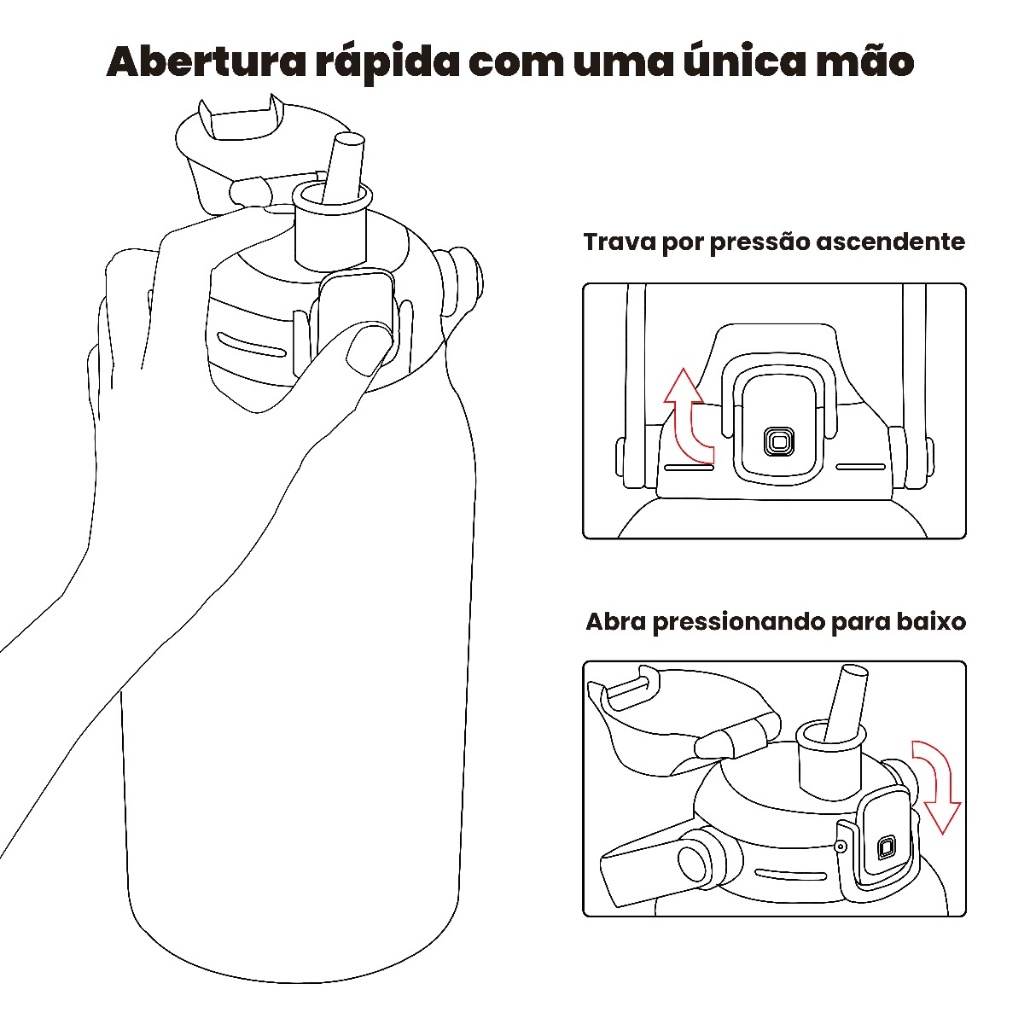 Abertura rápida com uma única mão

Trava por pressão ascendente

Abra pressionando para baixo