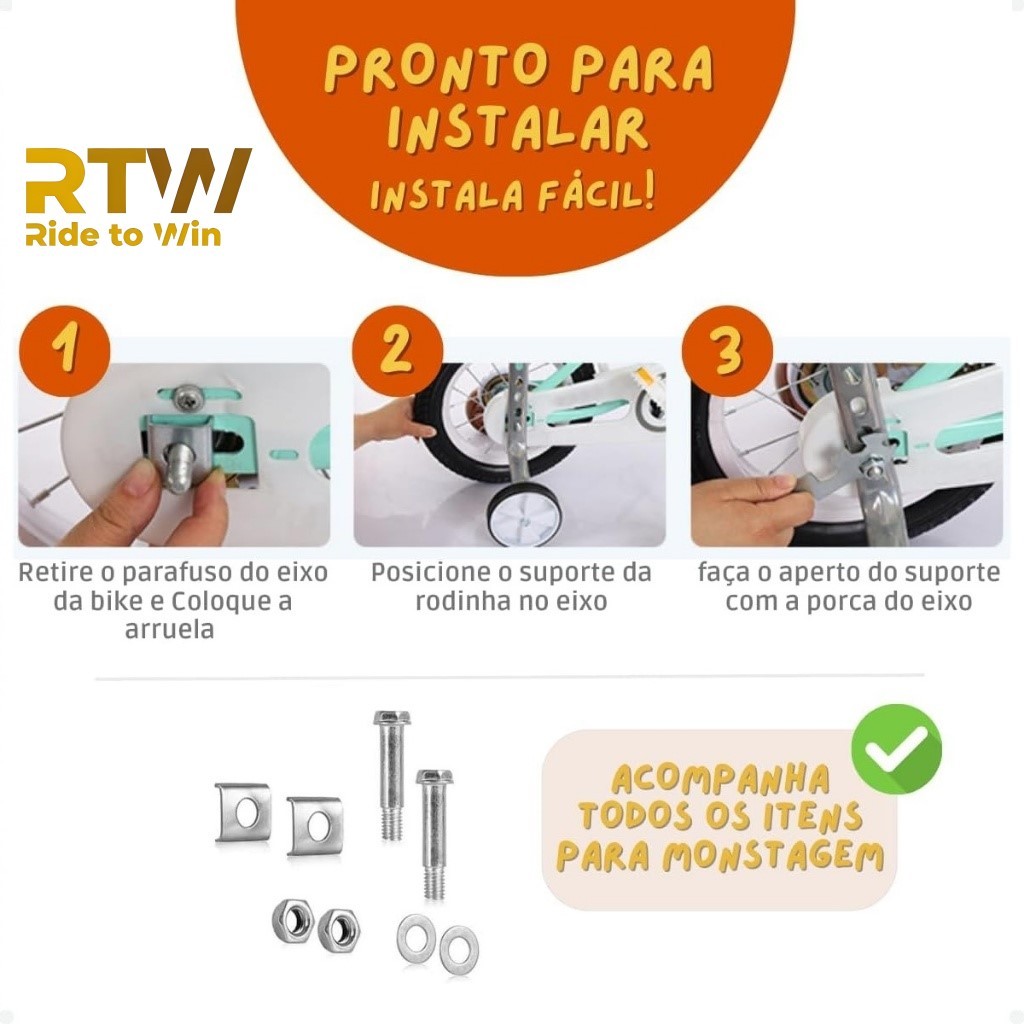 PRONTO PARA INSTALAR
INSTALA FÁCIL!

RTW
Ride to Win

1
Retire o parafuso do eixo da bike e Coloque a arruela

2
Posicione o suporte da rodinha no eixo

3
faça o aperto do suporte com a porca do eixo

ACOMPANHA TODOS OS ITENS PARA MONSTAGEM