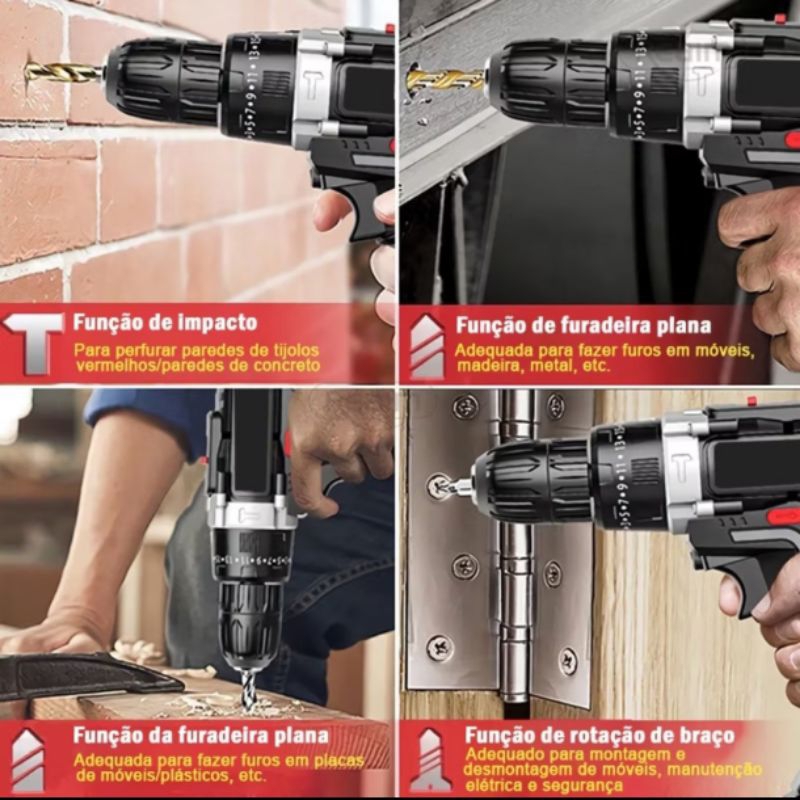 Função de impacto
Para perfurar paredes de tijolos vermelhos/paredes de concreto

Função de furadeira plana
Adequada para fazer furos em móveis, madeira, metal, etc.

Função da furadeira plana
Adequada para fazer furos em placas de móveis/plásticos, etc.

Função de rotação de braço
Adequado para montagem e desmontagem de móveis, manutenção elétrica e segurança