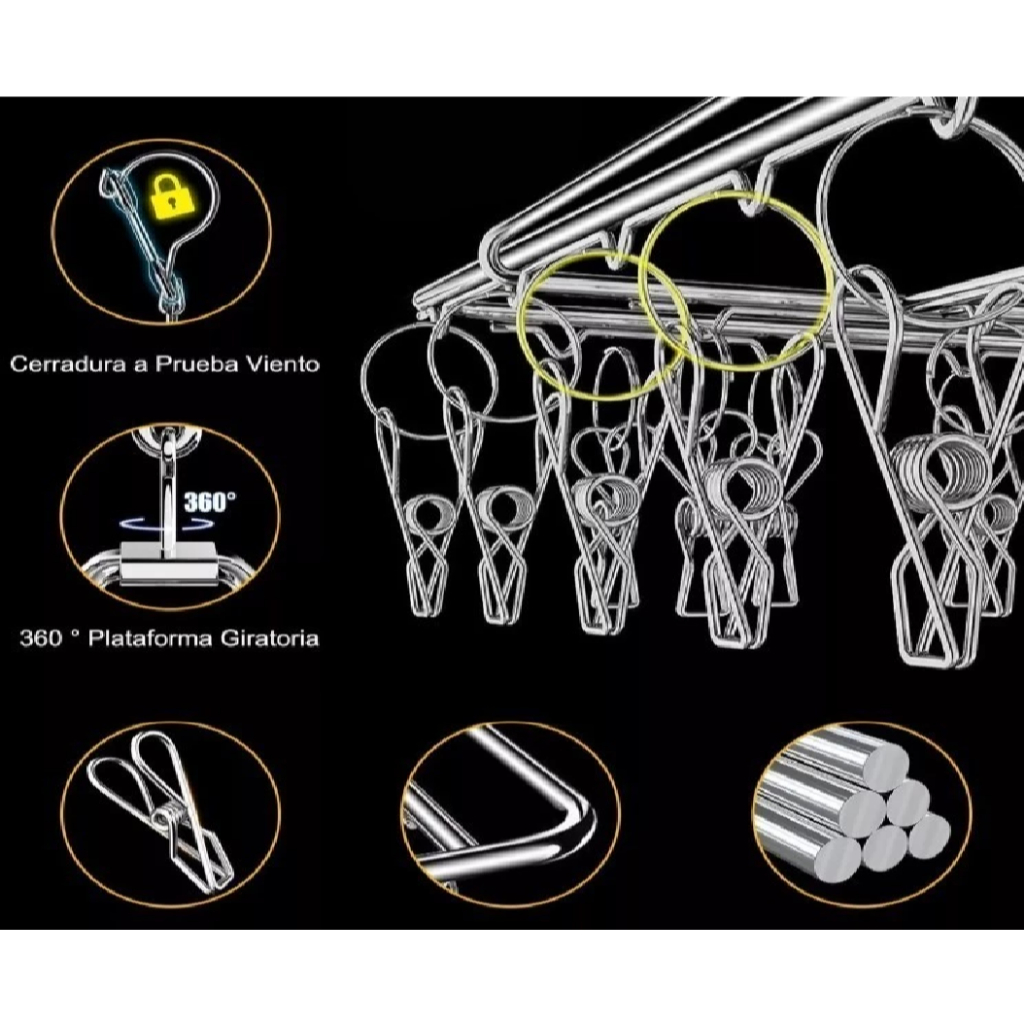 Cerradura a Prueba Viento

360°

360 ° Plataforma Giratoria