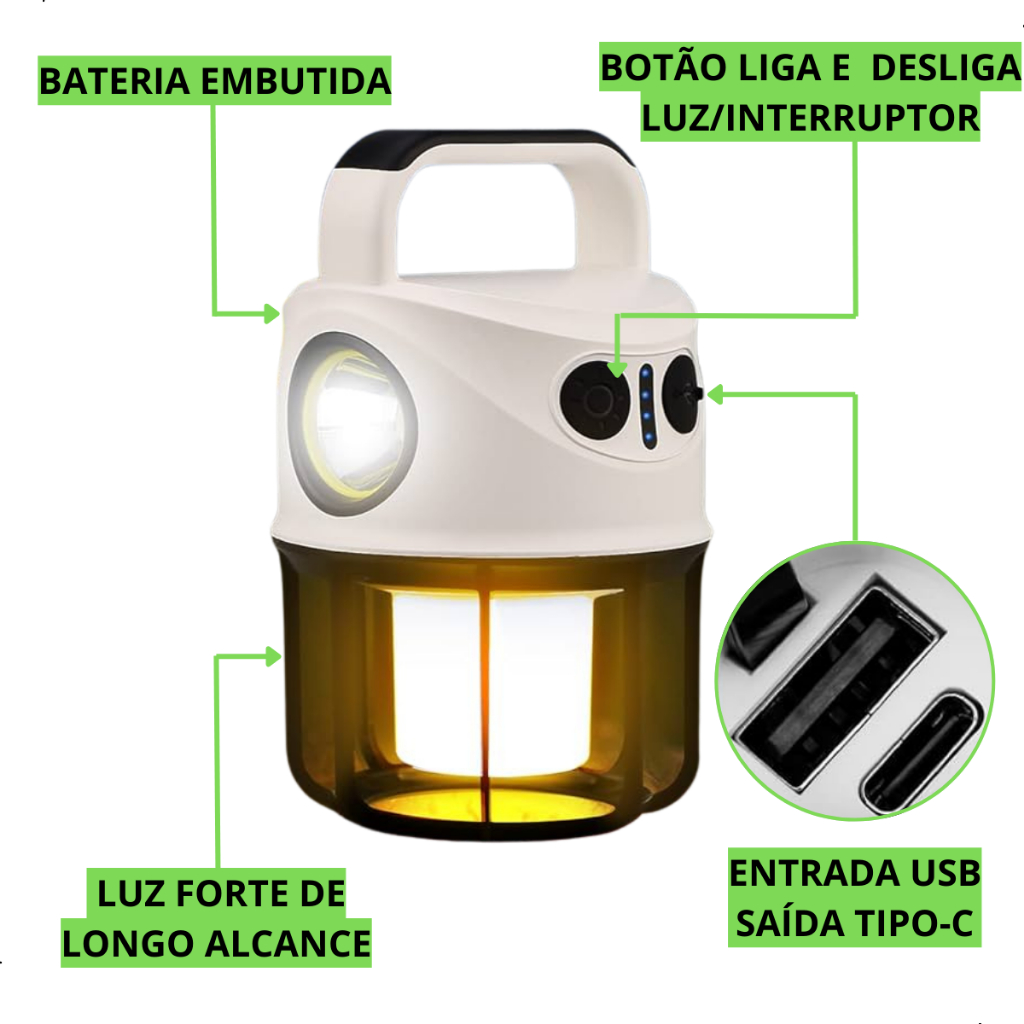 BATERIA EMBUTIDA

BOTÃO LIGA E DESLIGA LUZ/INTERRUPTOR

LUZ FORTE DE LONGO ALCANCE

ENTRADA USB SAÍDA TIPO-C