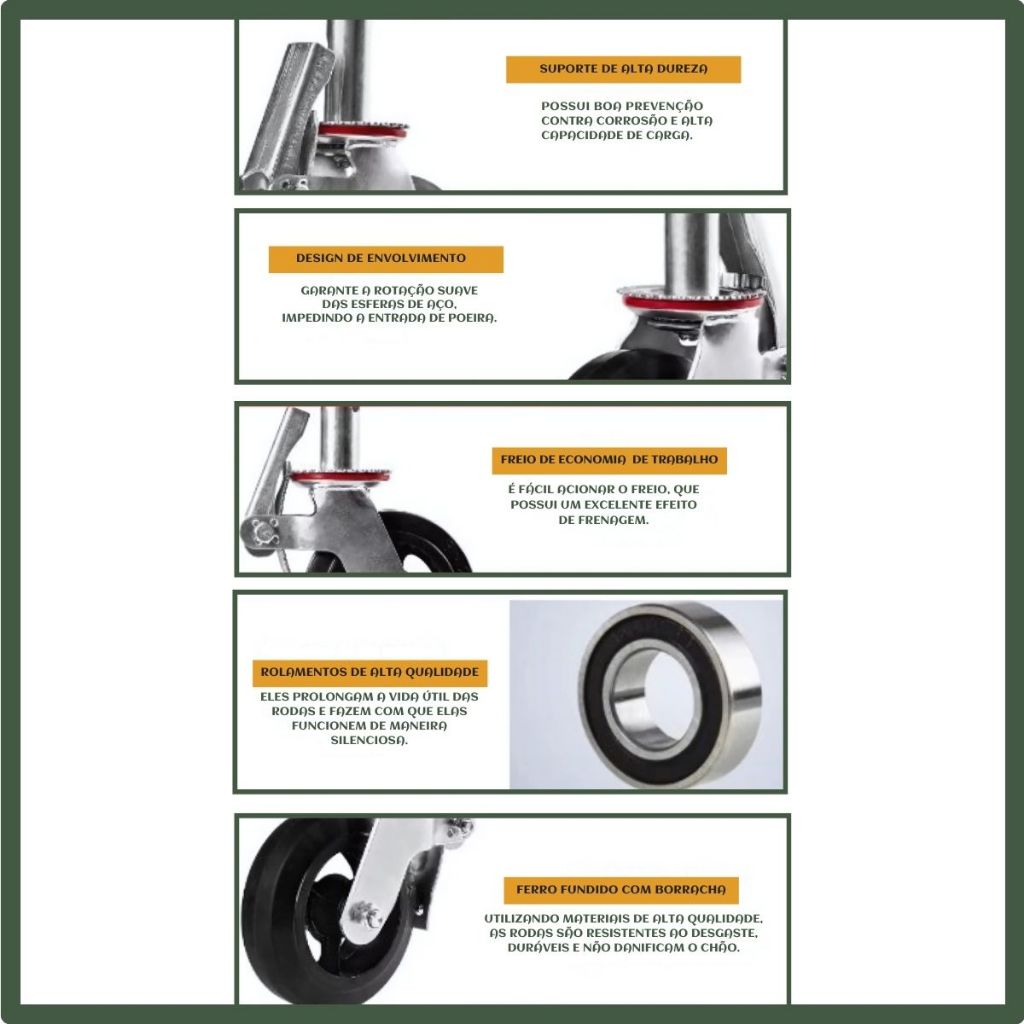 SUPORTE DE ALTA DUREZA

POSSUI BOA PREVENÇÃO CONTRA CORROSÃO E ALTA CAPACIDADE DE CARGA.

DESIGN DE ENVOLVIMENTO

GARANTE A ROTAÇÃO SUAVE DAS ESFERAS DE AÇO, IMPEDINDO A ENTRADA DE POEIRA.

FREIO DE ECONOMIA DE TRABALHO

É FÁCIL ACIONAR O FREIO, QUE POSSUI UM EXCELENTE EFEITO DE FRENAGEM.

ROLAMENTOS DE ALTA QUALIDADE

ELES PROLONGAM A VIDA ÚTIL DAS RODAS E FAZEM COM QUE ELAS FUNCIONEM DE MANEIRA SILENCIOSA.

FERRO FUNDIDO COM BORRACHA

UTILIZANDO MATERIAIS DE ALTA QUALIDADE, AS RODAS SÃO RESISTENTES AO DESGASTE, DURÁVEIS E NÃO DANIFICAM O CHÃO.