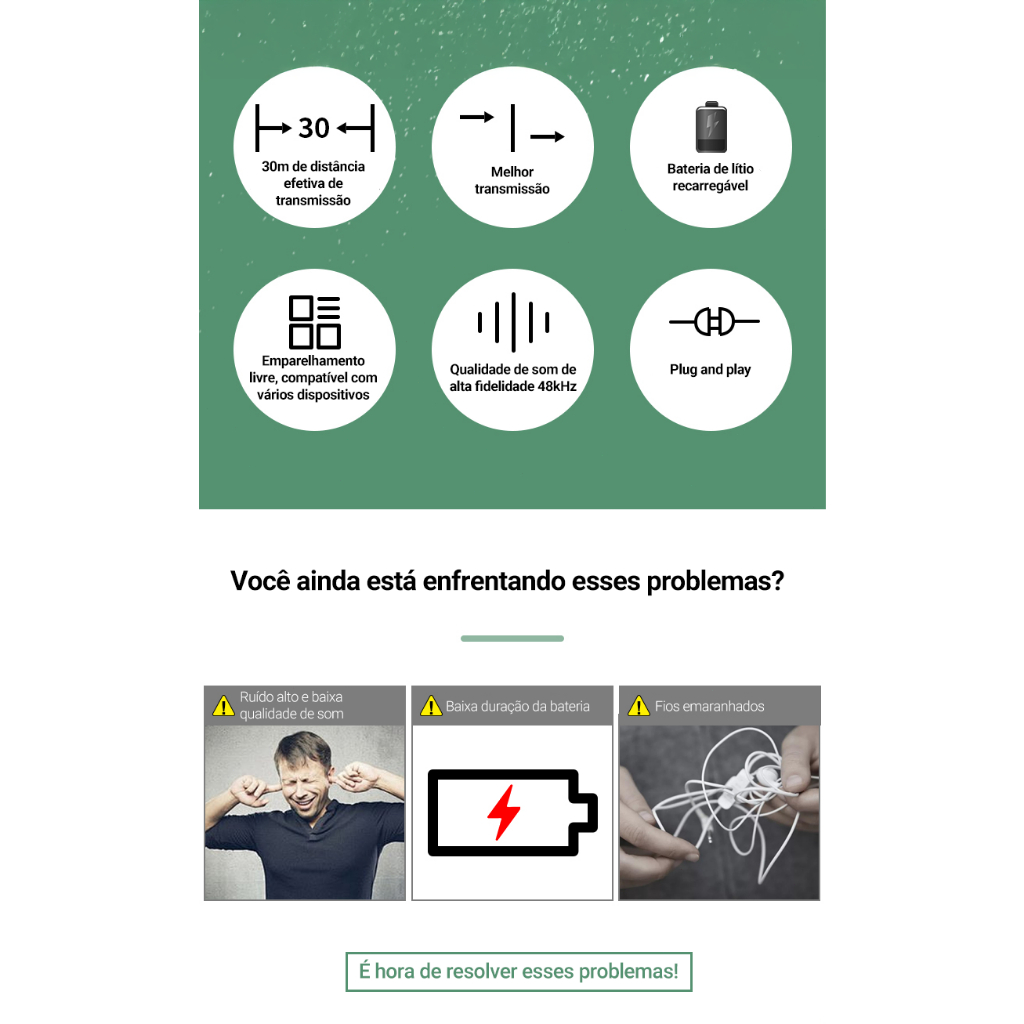 30

30m de distância efetiva de transmissão

Melhor transmissão

Bateria de lítio recarregável

Emparelhamento livre, compatível com vários dispositivos

Qualidade de som de alta fidelidade 48kHz

Plug and play

Você ainda está enfrentando esses problemas?

Ruído alto e baixa qualidade de som

Baixa duração da bateria

Fios emaranhados

É hora de resolver esses problemas!