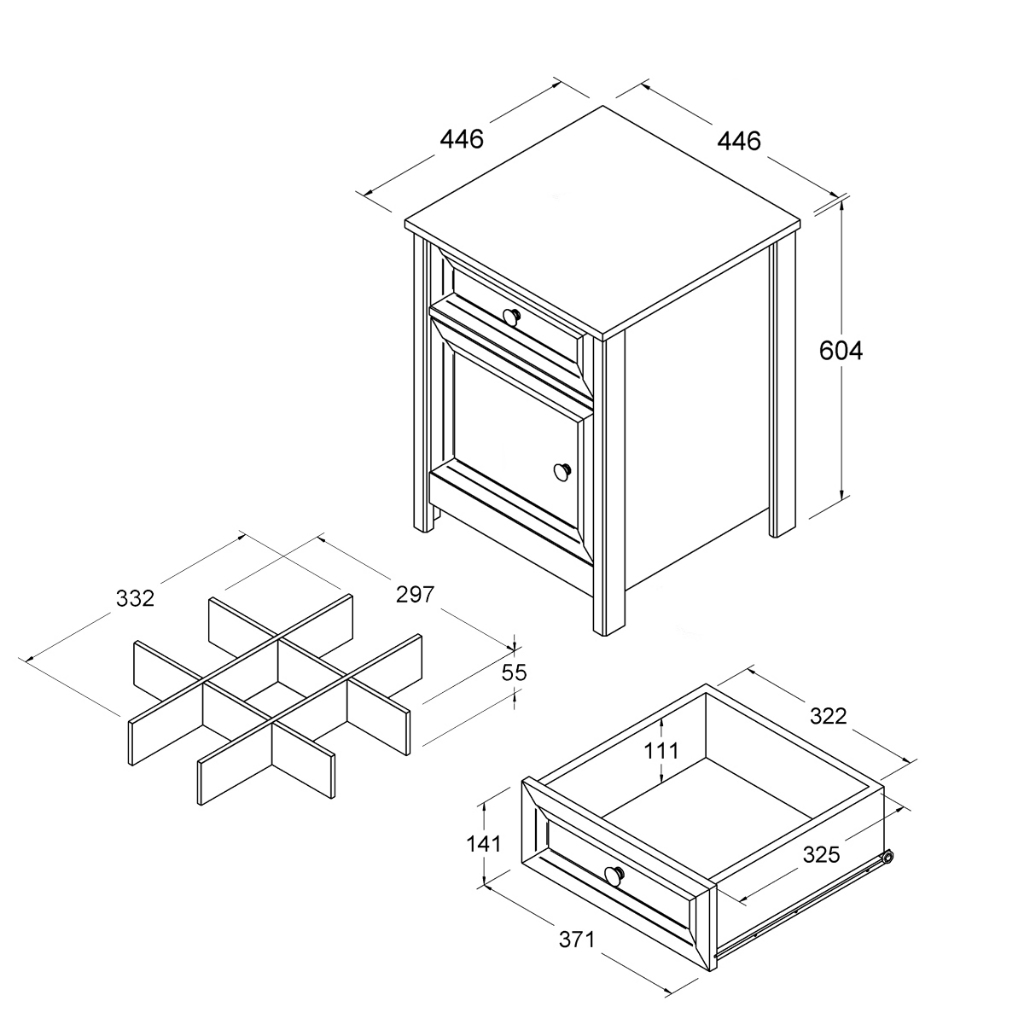 446
446
604
332
297
55
322
111
141
325
371