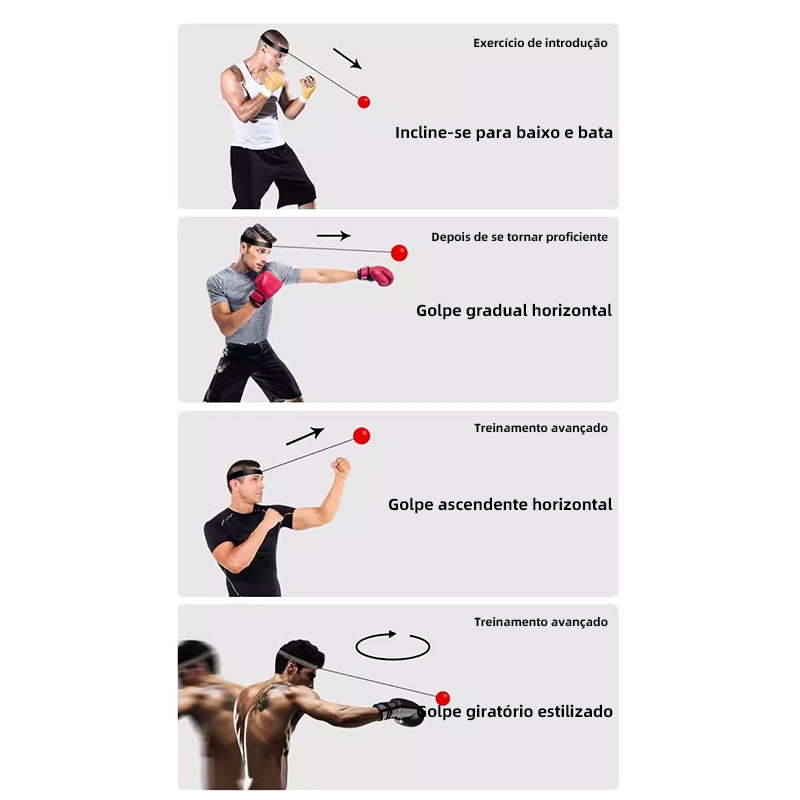 Exercício de introdução

Incline-se para baixo e bata

Depois de se tornar proficiente

Golpe gradual horizontal

Treinamento avançado

Golpe ascendente horizontal

Treinamento avançado

Golpe giratório estilizado