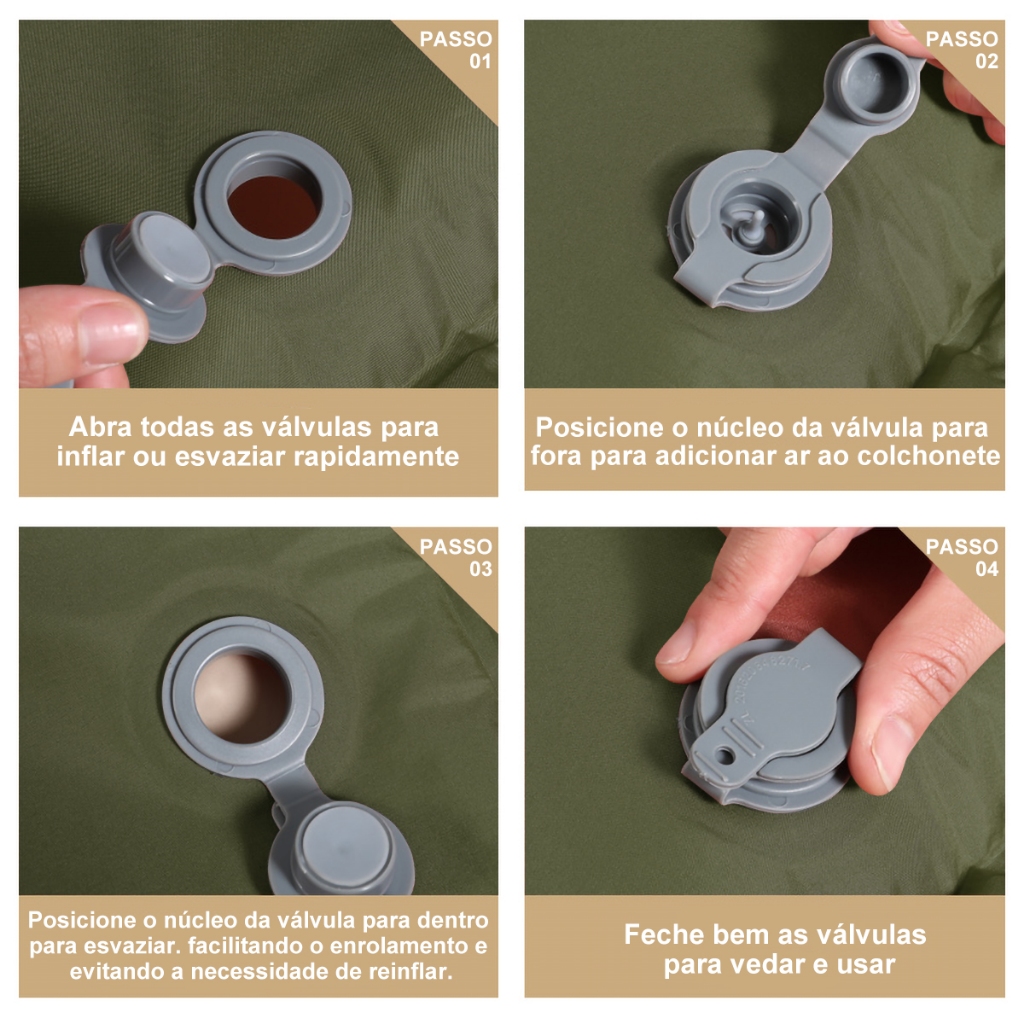 PASSO
01

Abra todas as válvulas para inflar ou esvaziar rapidamente

PASSO
02

Posicione o núcleo da válvula para fora para adicionar ar ao colchonete

PASSO
03

Posicione o núcleo da válvula para dentro para esvaziar. facilitando o enrolamento e evitando a necessidade de reinflar.

PASSO
04

Feche bem as válvulas para vedar e usar