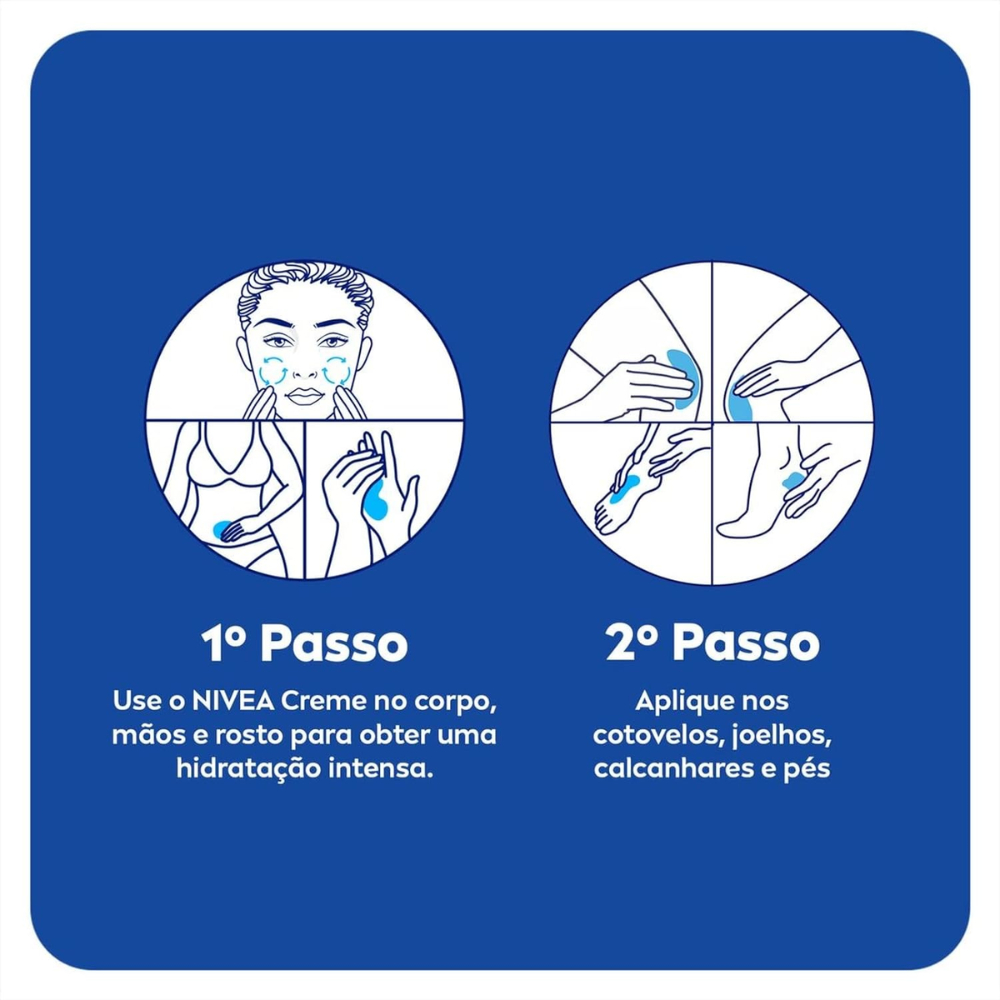 1º Passo

Use o NIVEA Creme no corpo, mãos e rosto para obter uma hidratação intensa.

2º Passo

Aplique nos cotovelos, joelhos, calcanhares e pés