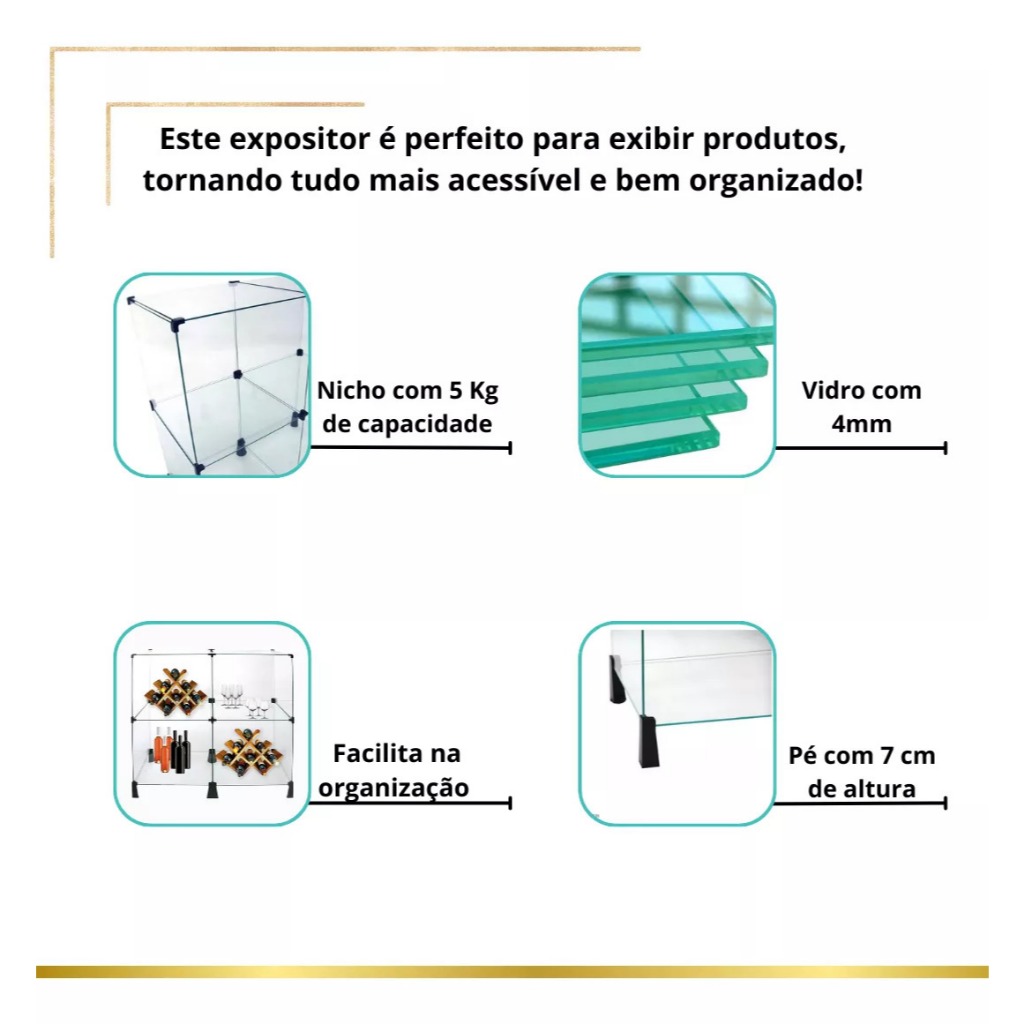 Este expositor é perfeito para exibir produtos, tornando tudo mais acessível e bem organizado!

Nicho com 5 Kg de capacidade

Vidro com 4mm

Facilita na organização

Pé com 7 cm de altura