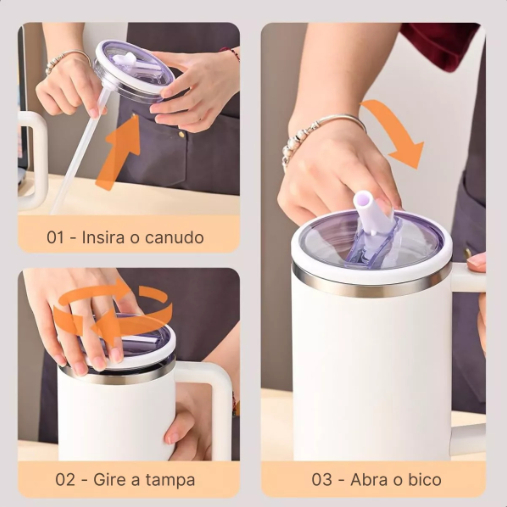 01 - Insira o canudo

02 - Gire a tampa

03 - Abra o bico