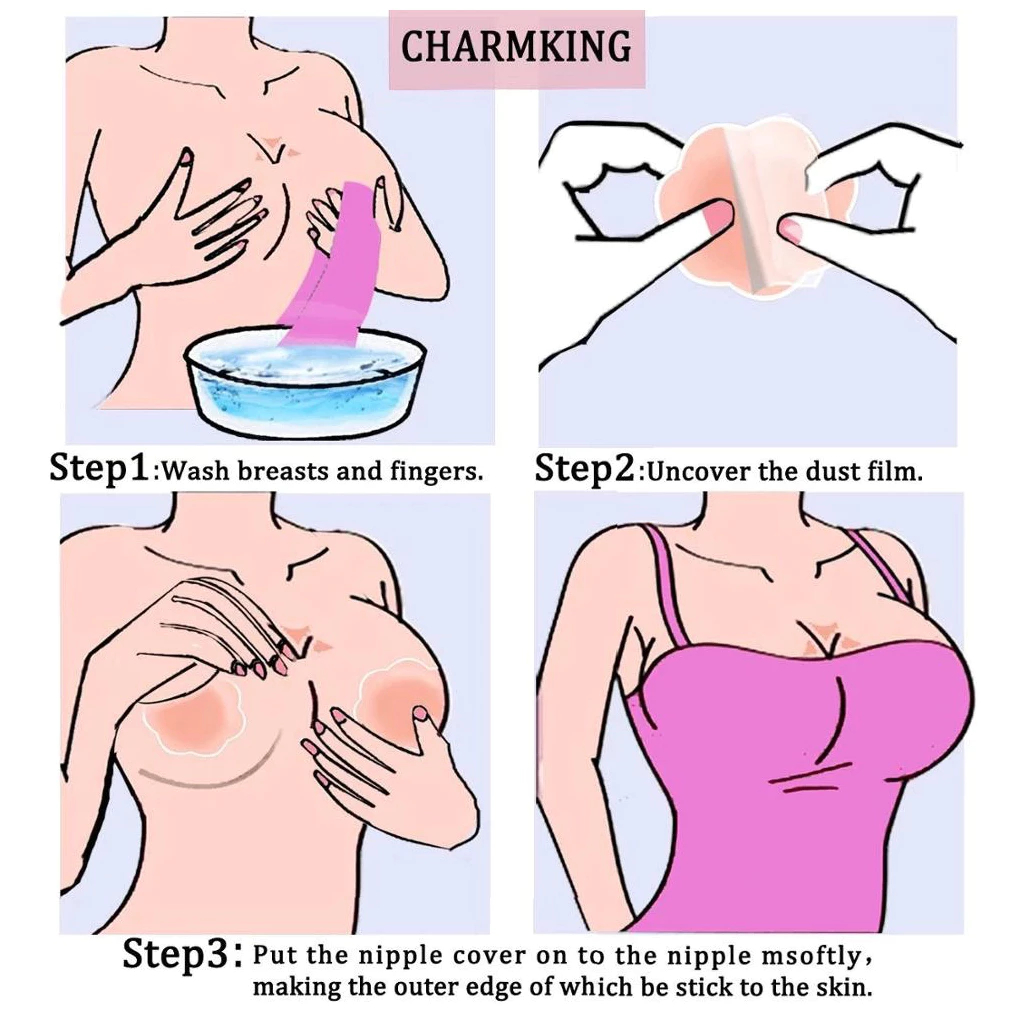 CHARMKING

Step1:Wash breasts and fingers.

Step2:Uncover the dust film.

Step3: Put the nipple cover on to the nipple msoftly, making the outer edge of which be stick to the skin.