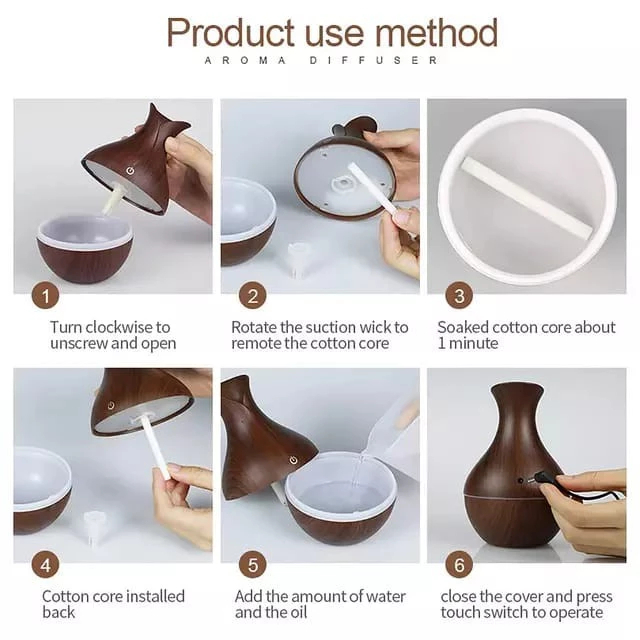 Product use method

AROMA DIFFUSER

1
Turn clockwise to unscrew and open

2
Rotate the suction wick to remote the cotton core

3
Soaked cotton core about 1 minute

4
Cotton core installed back

5
Add the amount of water and the oil

6
close the cover and press touch switch to operate