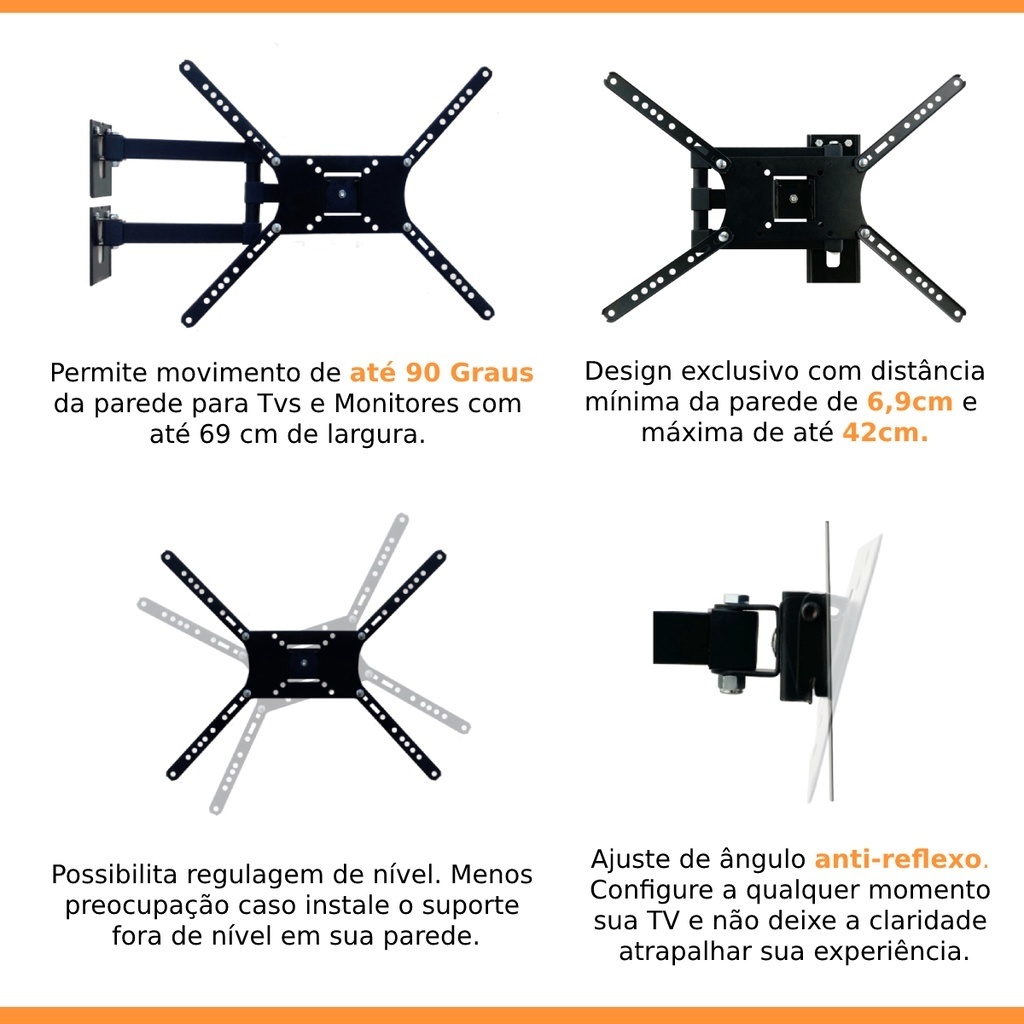 Permite movimento de até 90 Graus da parede para Tvs e Monitores com até 69 cm de largura.

Design exclusivo com distância mínima da parede de 6,9cm e máxima de até 42cm.

Possibilita regulagem de nível. Menos preocupação caso instale o suporte fora de nível em sua parede.

Ajuste de ângulo anti-reflexo. Configure a qualquer momento sua TV e não deixe a claridade atrapalhar sua experiência.