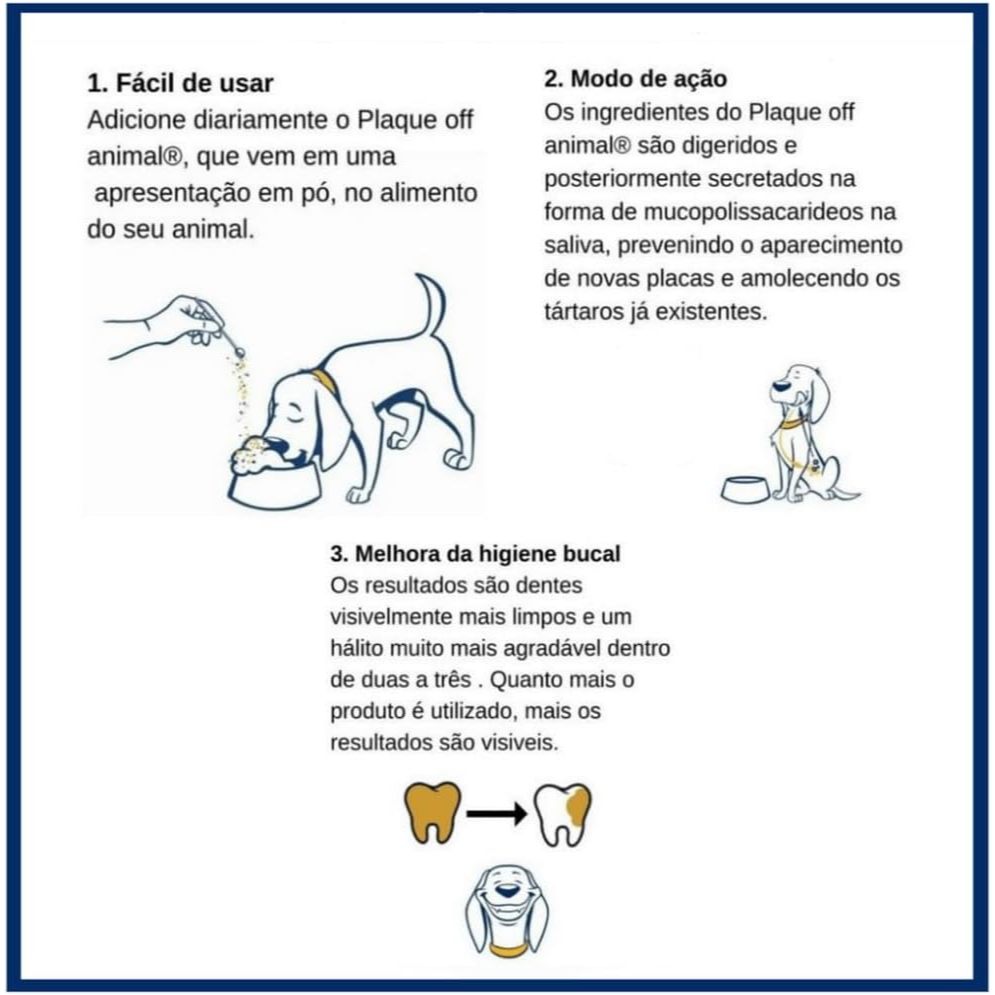 1. Fácil de usar
Adicione diariamente o Plaque off animal®, que vem em uma apresentação em pó, no alimento do seu animal.

2. Modo de ação
Os ingredientes do Plaque off animal® são digeridos e posteriormente secretados na forma de mucopolissacarideos na saliva, prevenindo o aparecimento de novas placas e amolecendo os tártaros já existentes.

3. Melhora da higiene bucal
Os resultados são dentes visivelmente mais limpos e um hálito muito mais agradável dentro de duas a três . Quanto mais o produto é utilizado, mais os resultados são visiveis.