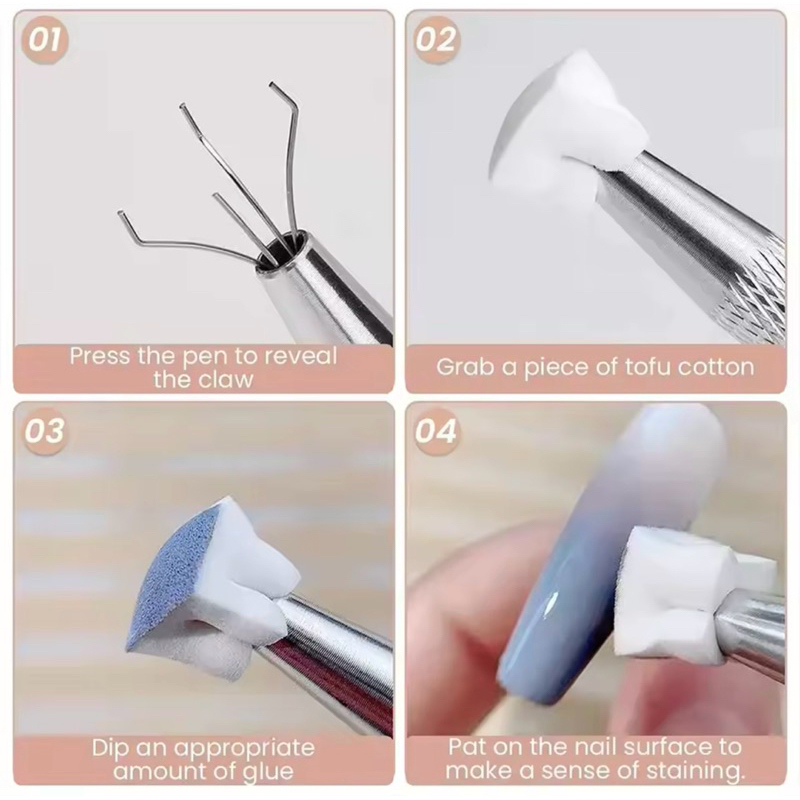 01

Press the pen to reveal the claw

02

Grab a piece of tofu cotton

03

Dip an appropriate amount of glue

04

Pat on the nail surface to make a sense of staining.