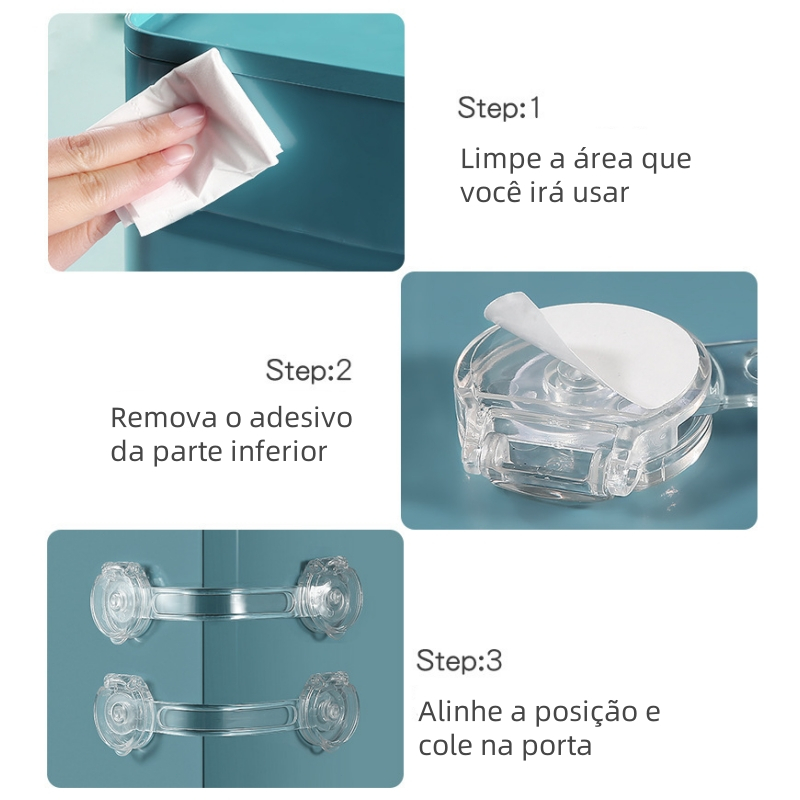 Step:1

Limpe a área que você irá usar

Step:2

Remova o adesivo da parte inferior

Step:3

Alinhe a posição e cole na porta