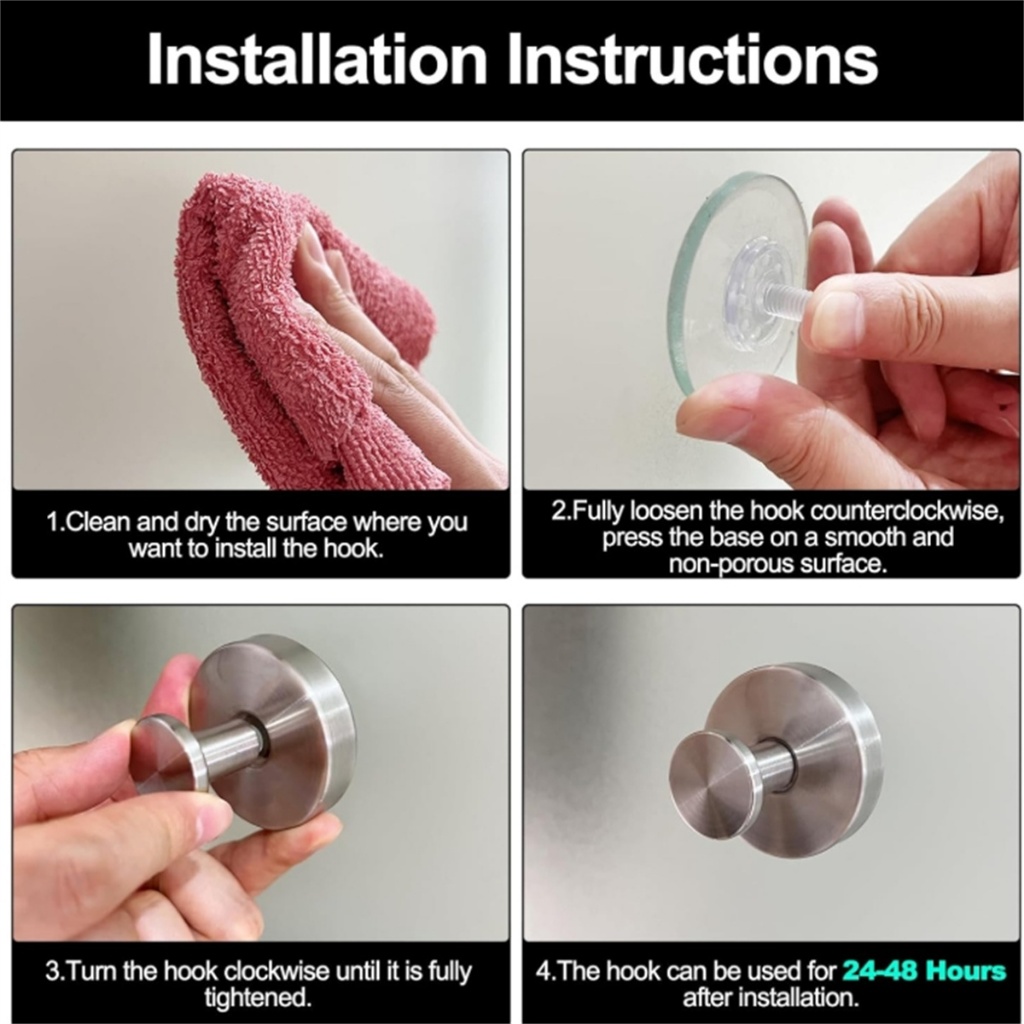 Installation Instructions

1.Clean and dry the surface where you want to install the hook.

2.Fully loosen the hook counterclockwise, press the base on a smooth and non-porous surface.

3.Turn the hook clockwise until it is fully tightened.

4.The hook can be used for 24-48 Hours after installation.