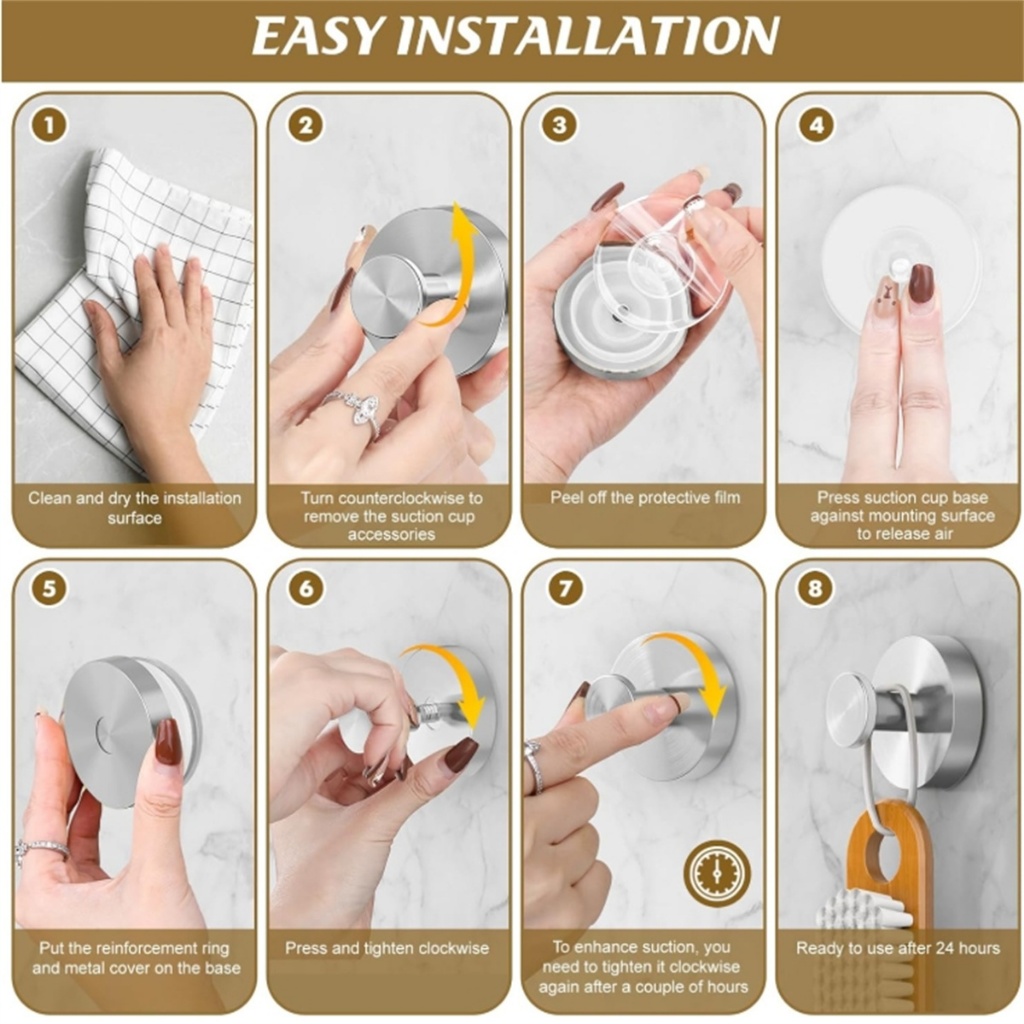 EASY INSTALLATION

1
Clean and dry the installation surface

2
Turn counterclockwise to remove the suction cup accessories

3
Peel off the protective film

4
Press suction cup base against mounting surface to release air

5
Put the reinforcement ring and metal cover on the base

6
Press and tighten clockwise

7
To enhance suction, you need to tighten it clockwise again after a couple of hours

8
Ready to use after 24 hours