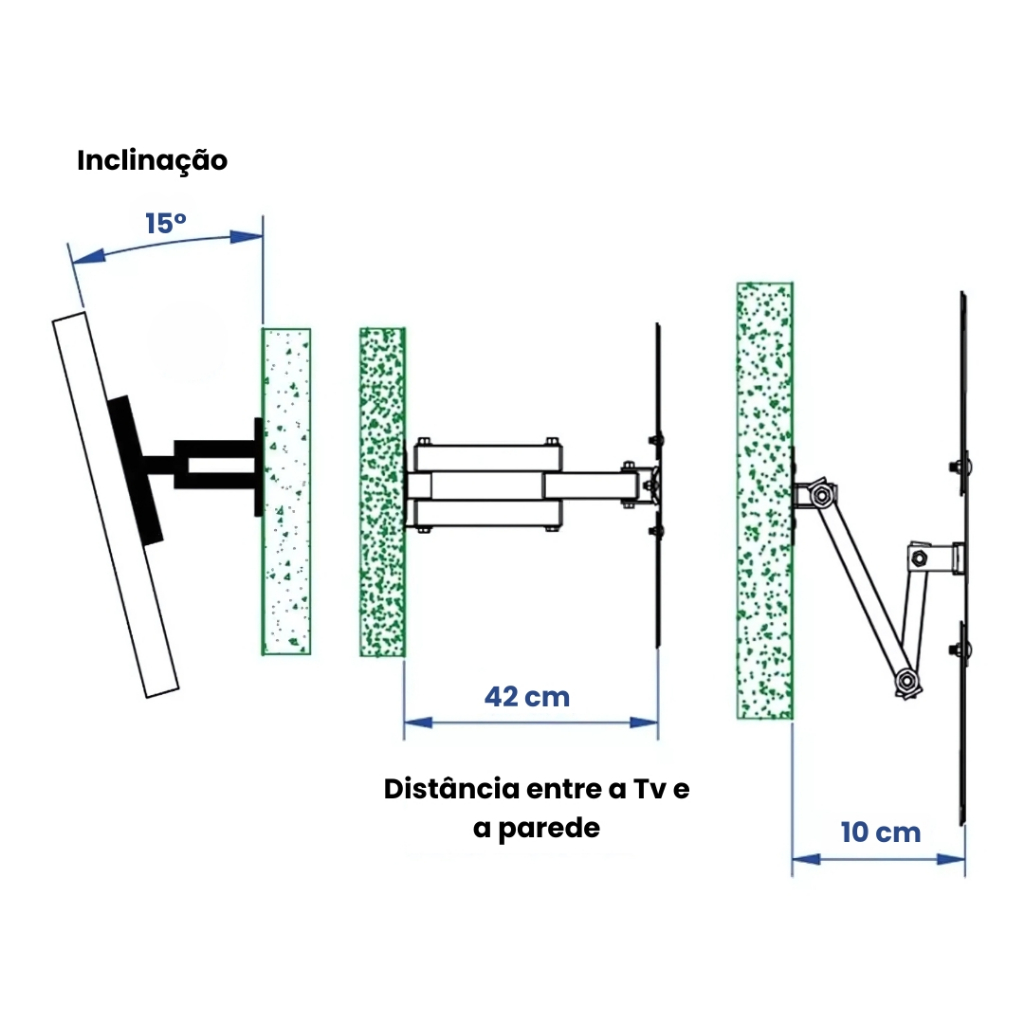 Inclinação

15º

42 cm

Distância entre a Tv e a parede

10 cm