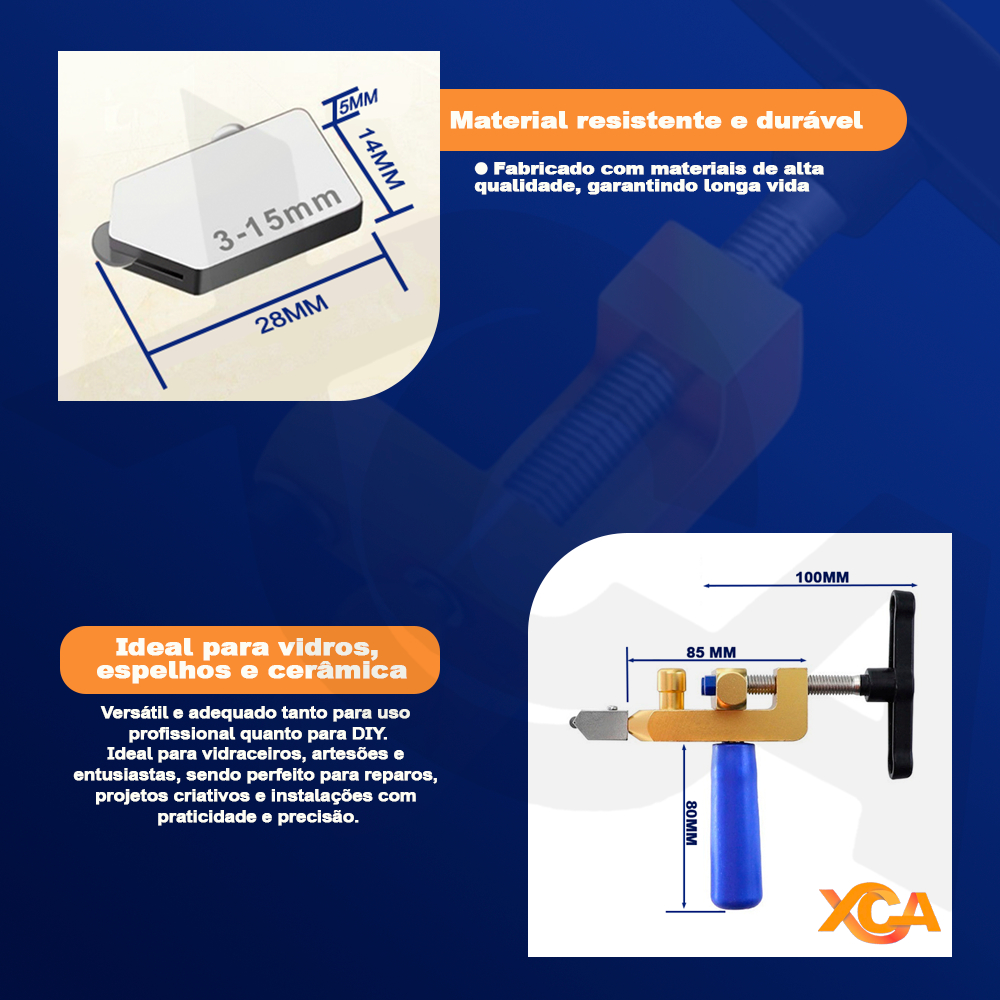 5MM
14MM
3-15mm
28MM

Material resistente e durável

● Fabricado com materiais de alta qualidade, garantindo longa vida

Ideal para vidros, espelhos e cerâmica

Versátil e adequado tanto para uso profissional quanto para DIY. Ideal para vidraceiros, artesões e entusiastas, sendo perfeito para reparos, projetos criativos e instalações com praticidade e precisão.

100MM
85 MM
80MM

XCA