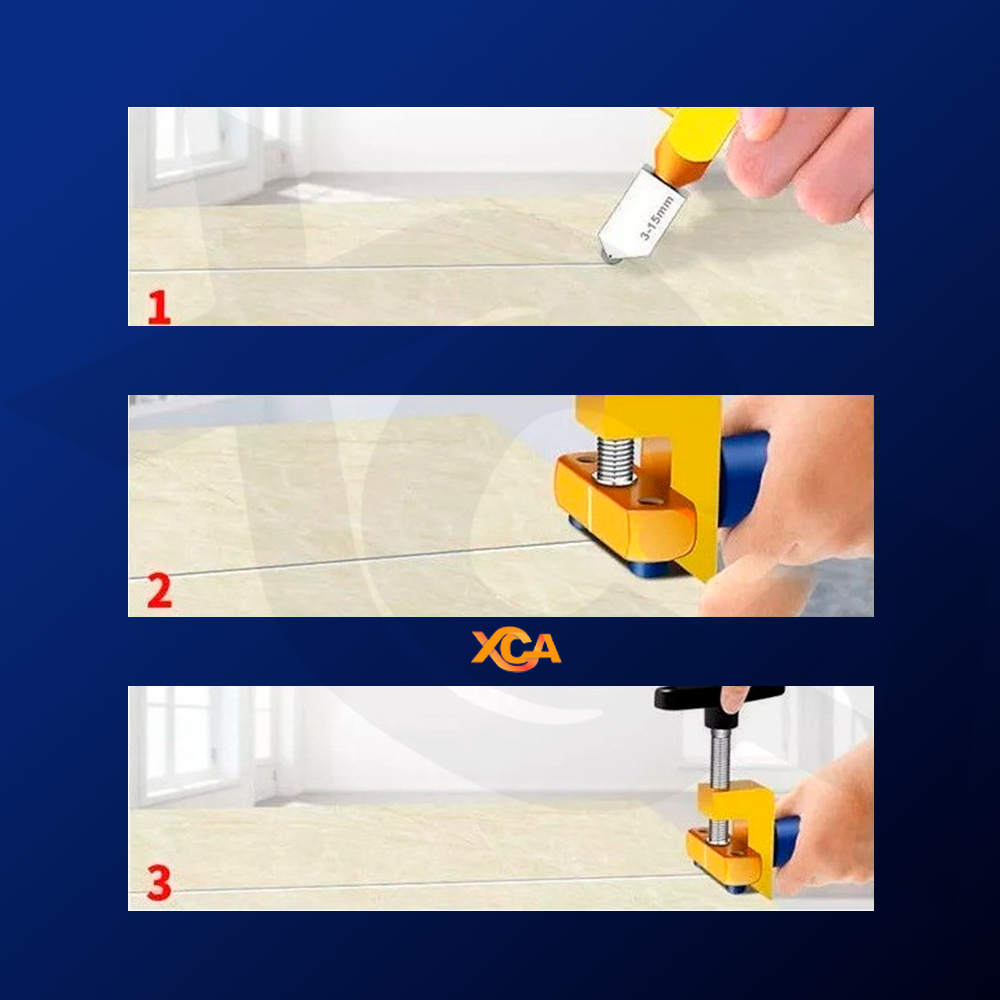 3-15mm

1

2

XCA

3