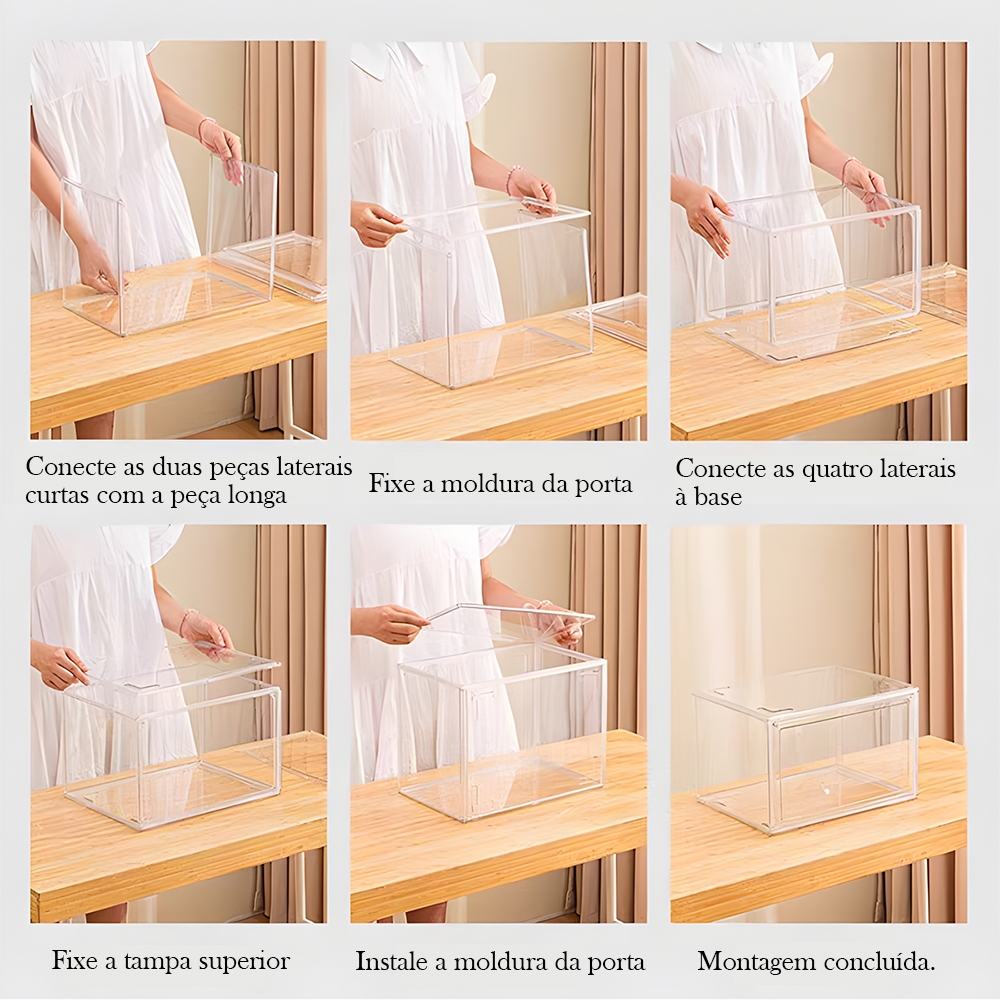 Conecte as duas peças laterais curtas com a peça longa

Fixe a moldura da porta

Conecte as quatro laterais à base

Fixe a tampa superior

Instale a moldura da porta

Montagem concluída.