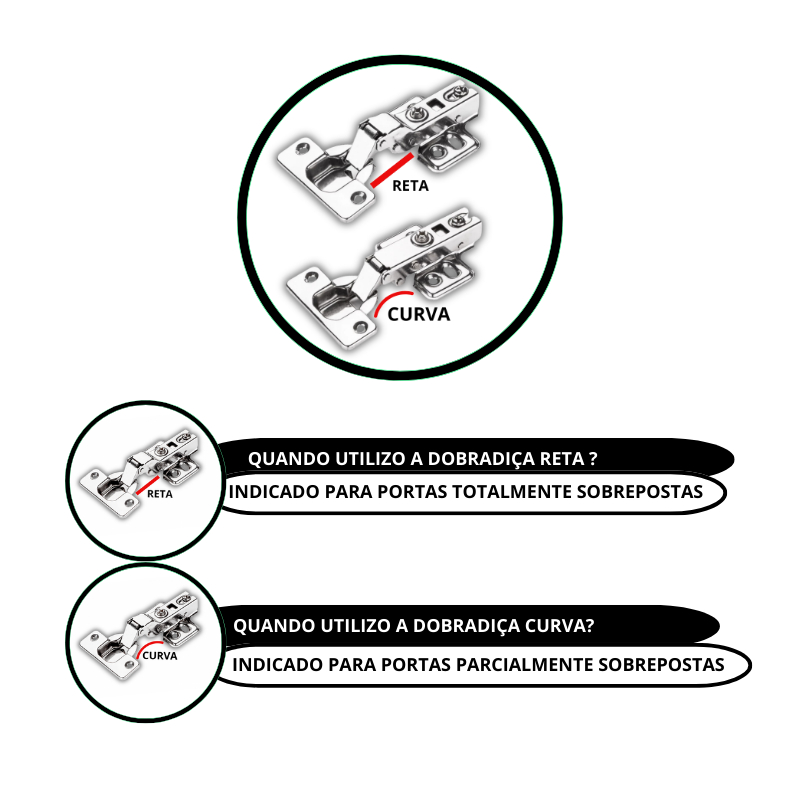 RETA

CURVA

RETA

QUANDO UTILIZO A DOBRADIÇA RETA ?

INDICADO PARA PORTAS TOTALMENTE SOBREPOSTAS

CURVA

QUANDO UTILIZO A DOBRADIÇA CURVA?

INDICADO PARA PORTAS PARCIALMENTE SOBREPOSTAS