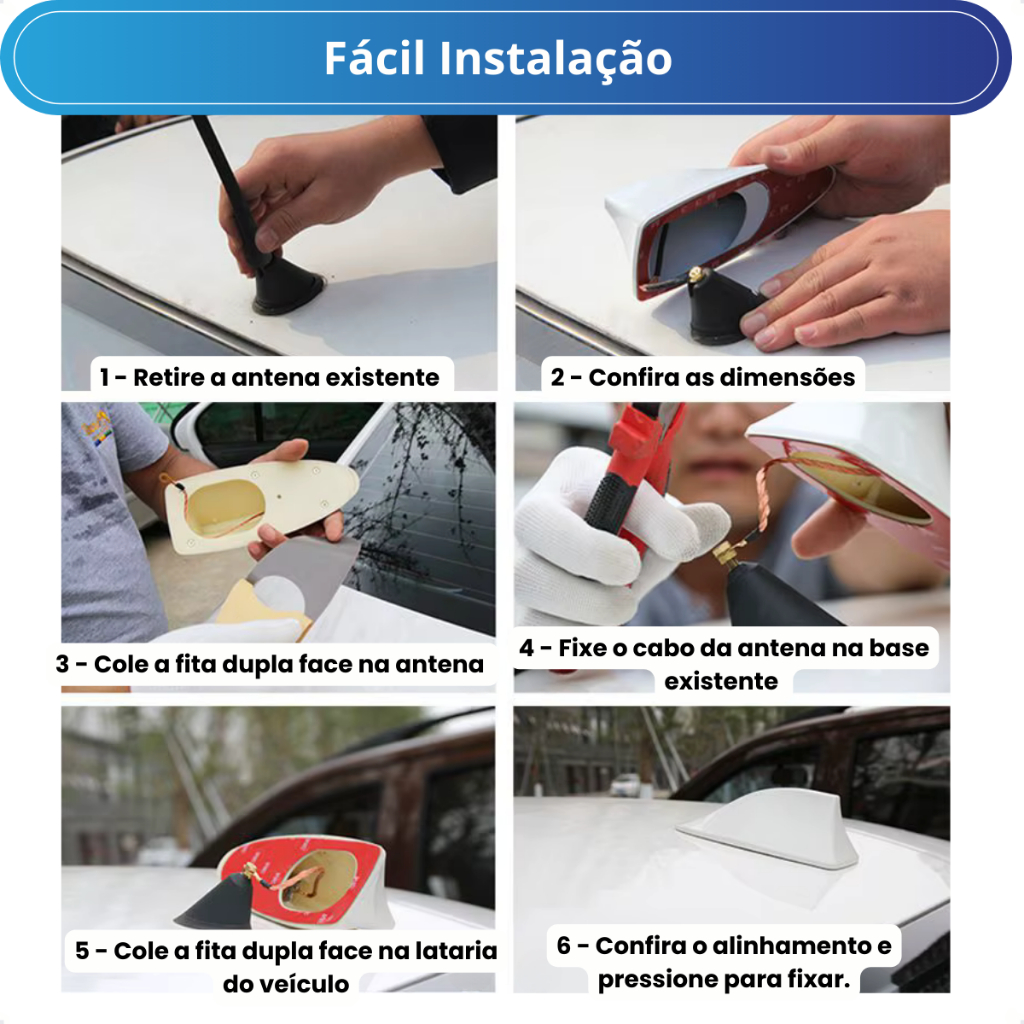 Fácil Instalação

1 - Retire a antena existente

2 - Confira as dimensões

3 - Cole a fita dupla face na antena

4 - Fixe o cabo da antena na base existente

5 - Cole a fita dupla face na lataria do veículo

6 - Confira o alinhamento e pressione para fixar.