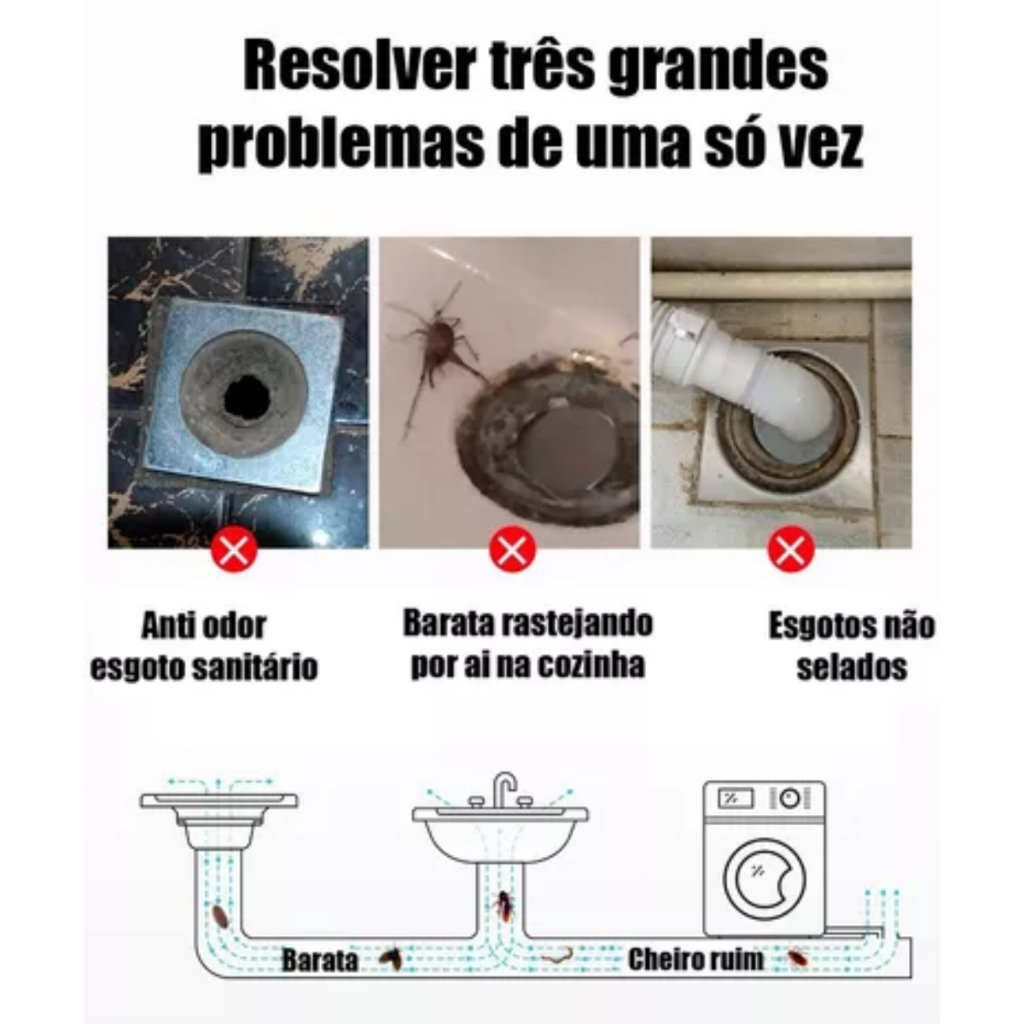 Resolver três grandes problemas de uma só vez

Anti odor esgoto sanitário

Barata rastejando por ai na cozinha

Esgotos não selados

Barata

Cheiro ruim