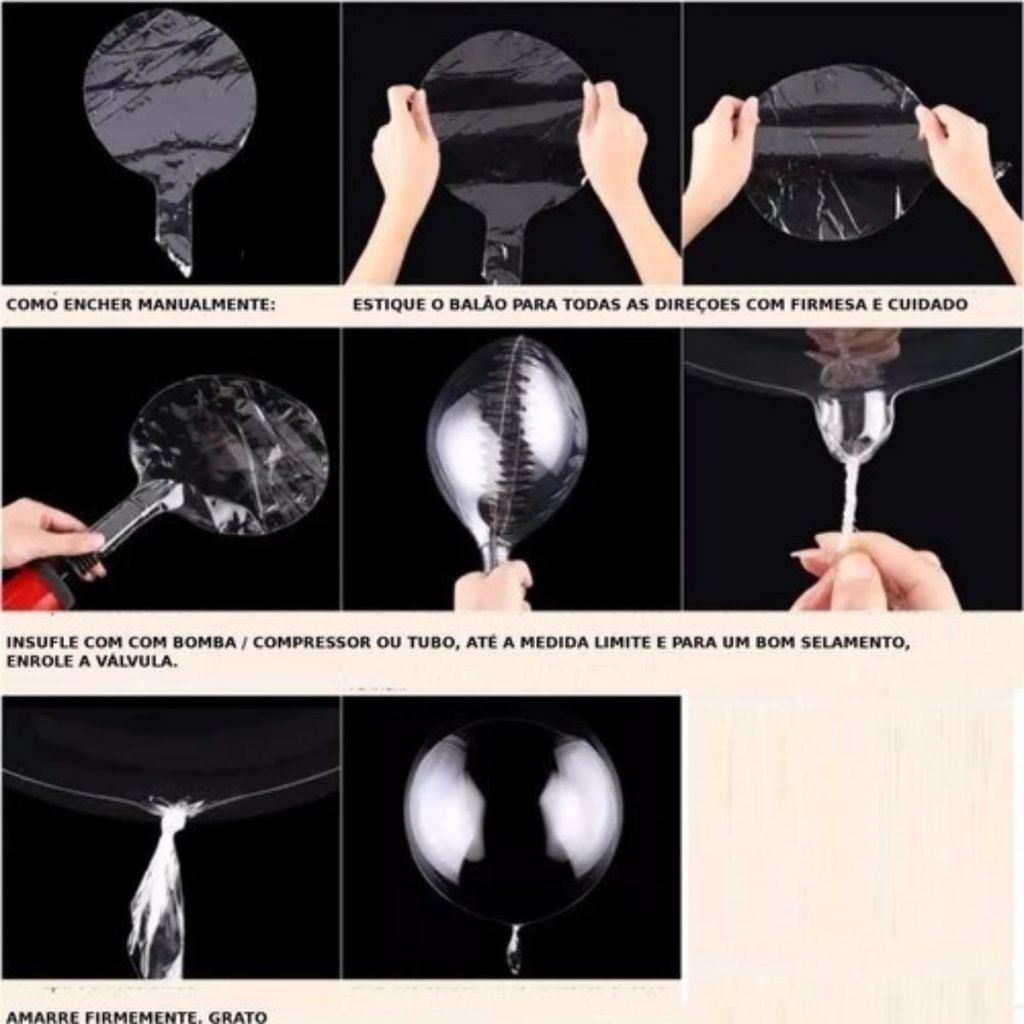 COMO ENCHER MANUALMENTE:

ESTIQUE O BALÃO PARA TODAS AS DIREÇOES COM FIRMESA E CUIDADO

INSUFLE COM COM BOMBA / COMPRESSOR OU TUBO, ATÉ A MEDIDA LIMITE E PARA UM BOM SELAMENTO, ENROLE A VÁLVULA.

AMARRE FIRMEMENTE. GRATO