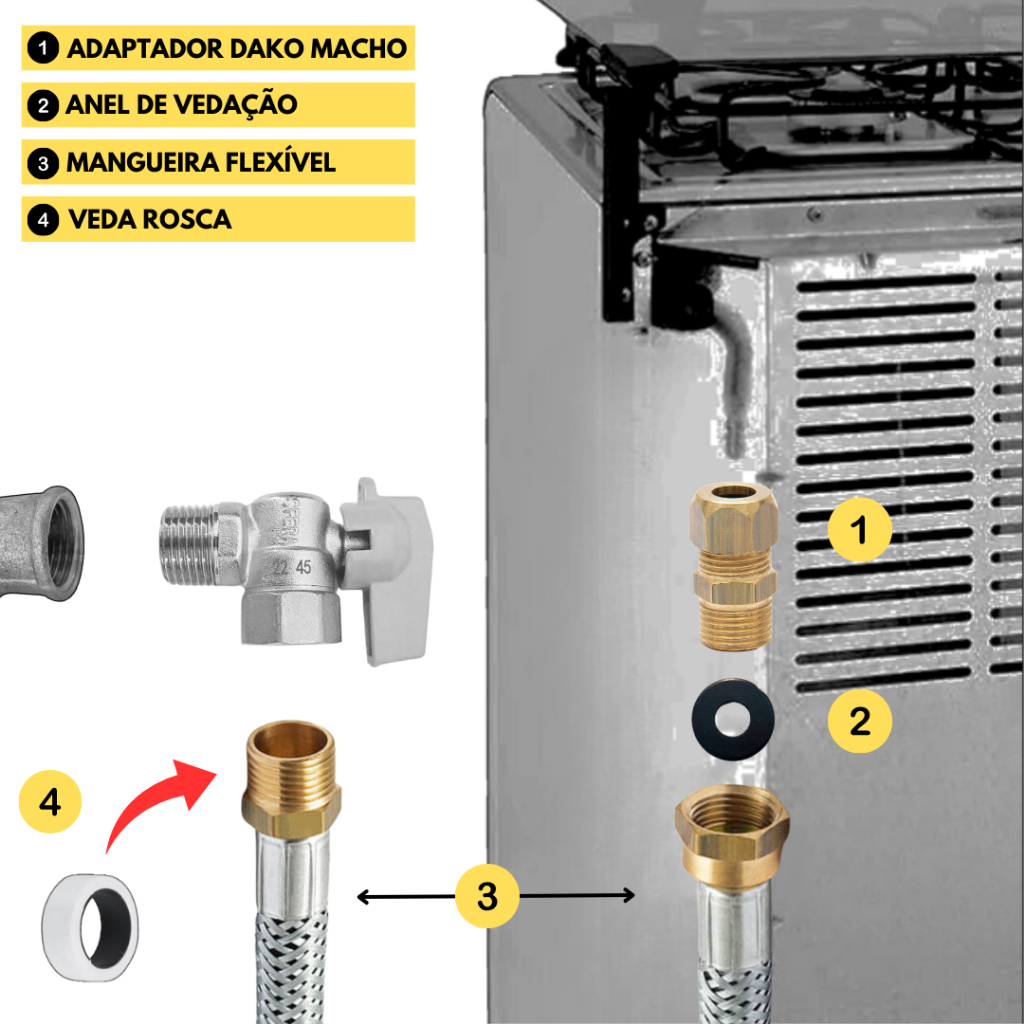 1 ADAPTADOR DAKO MACHO
2 ANEL DE VEDAÇÃO
3 MANGUEIRA FLEXÍVEL
4 VEDA ROSCA

22 45

1

2

4

3