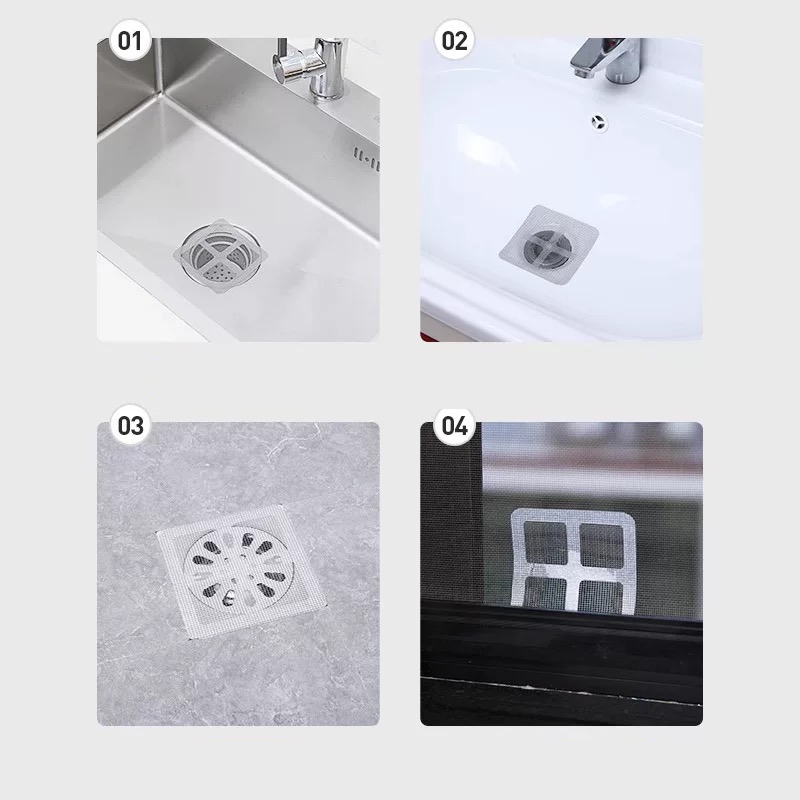 01

02

03

04