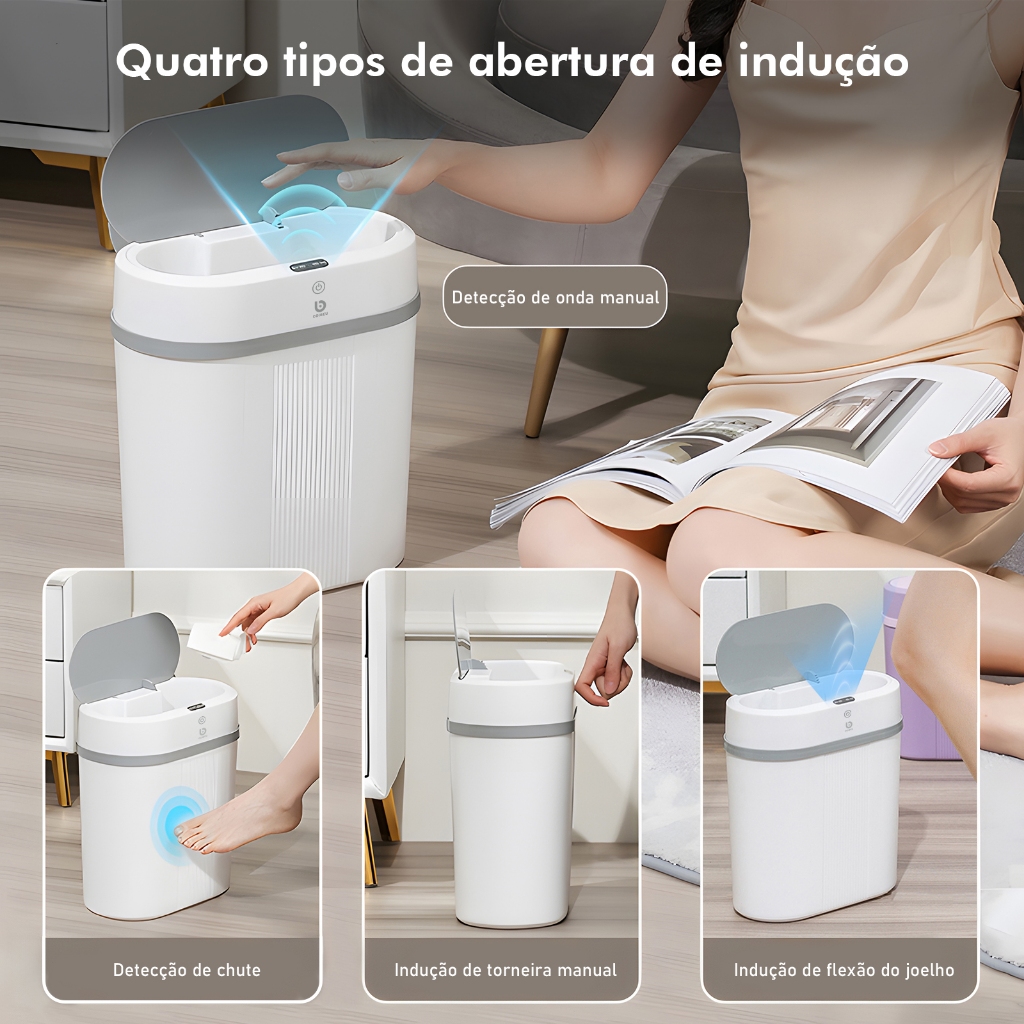 Quatro tipos de abertura de indução

Detecção de onda manual

Detecção de chute

Indução de torneira manual

Indução de flexão do joelho